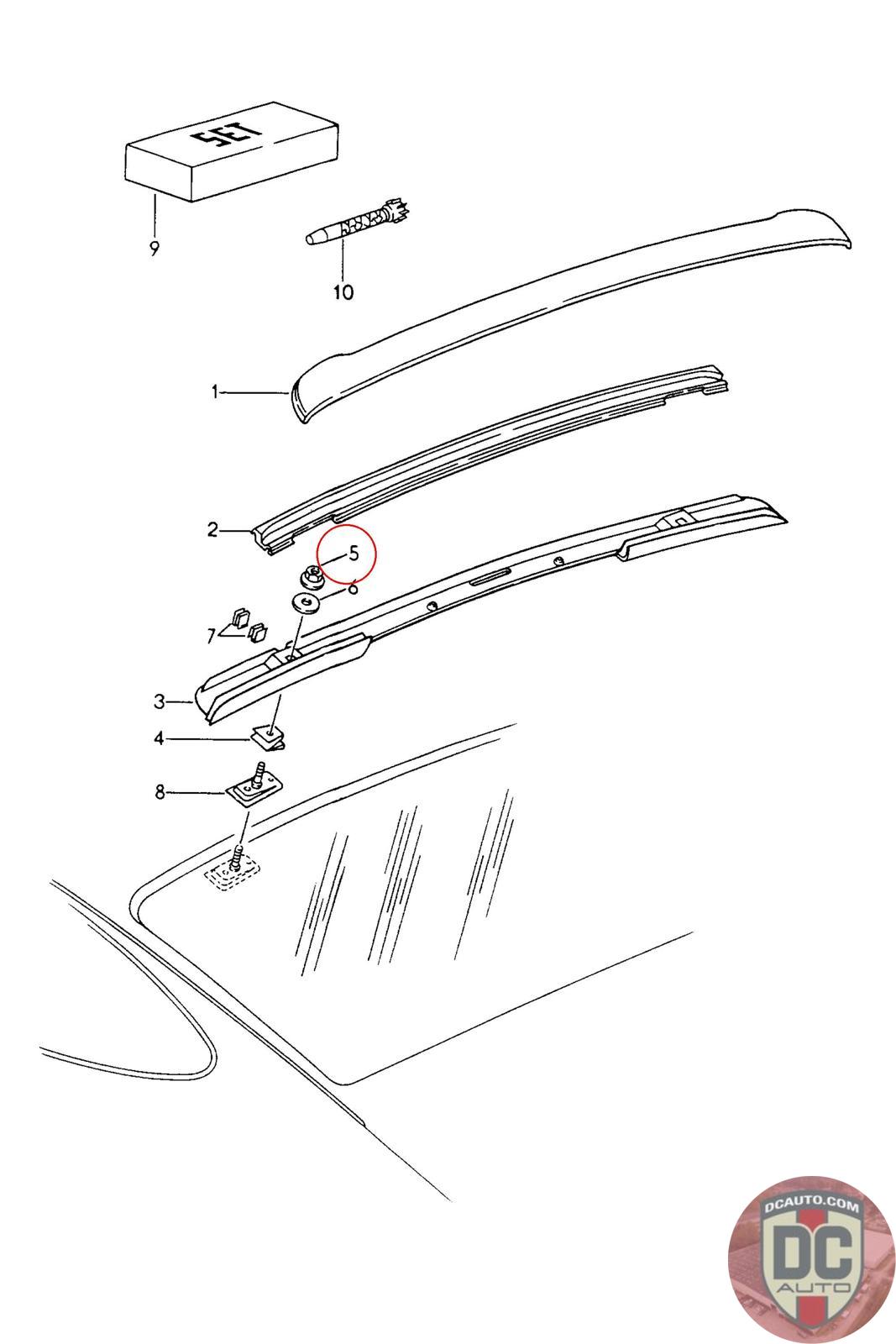 SET

9

10

1

2

5

6

7

3

4

8

DCAUTO.COM
DC
AUTO