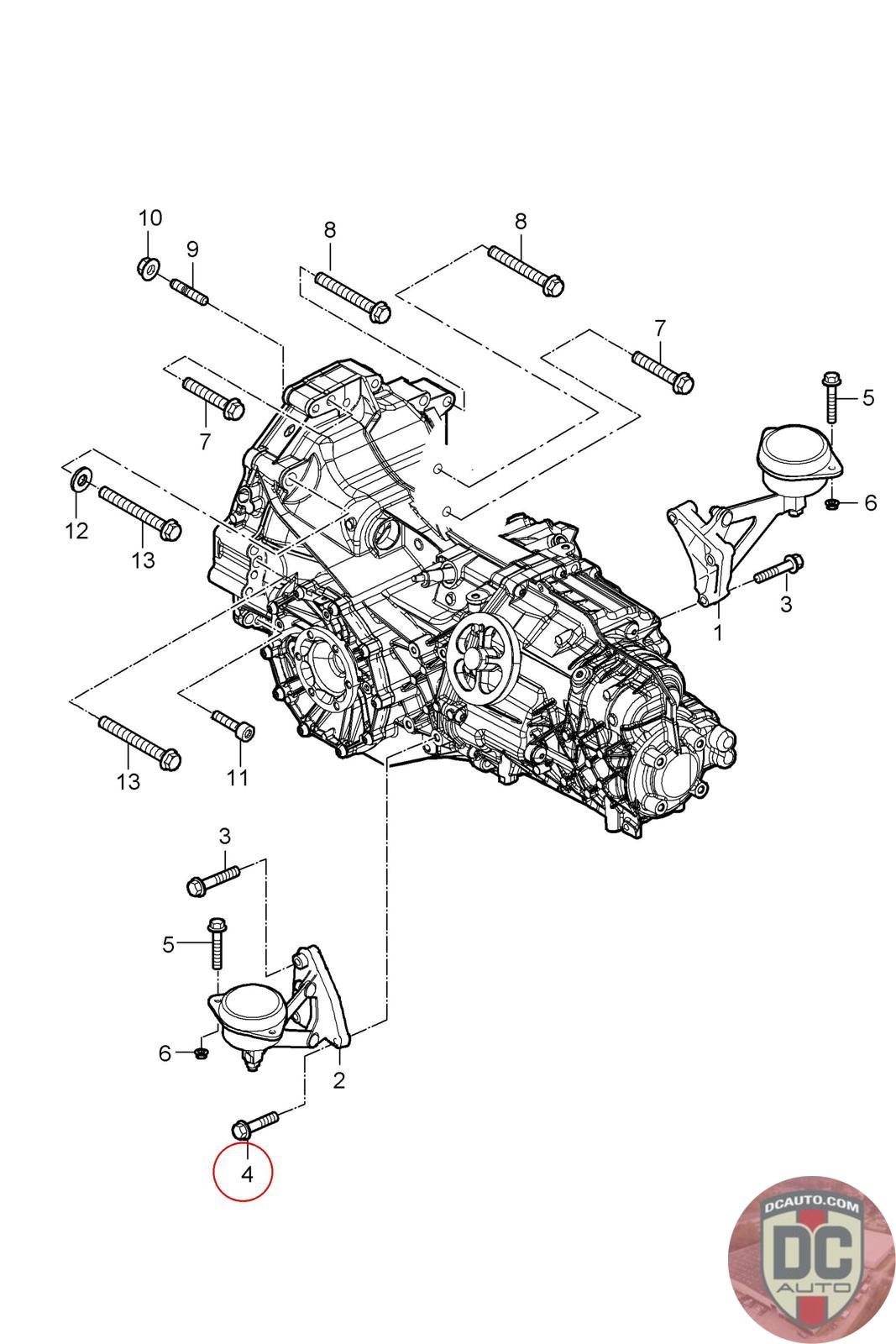 10
9
8
8
7
7
5
6
12
13
3
1
13
11
3
5
6
2
4
DCAUTO.COM
DC
AUTO