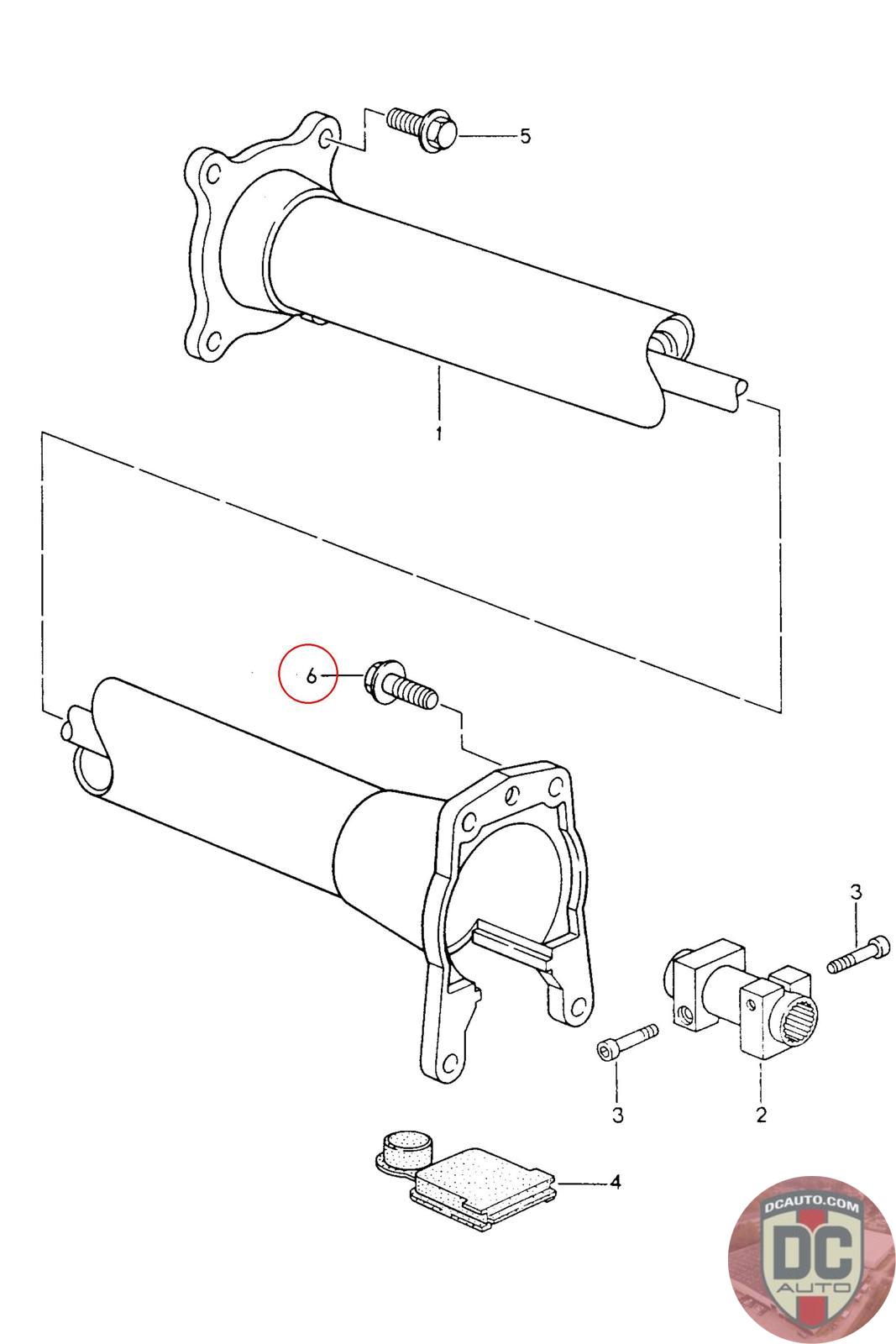 5

1

6

3

3

2

4

DCAUTO.COM
DC
AUTO