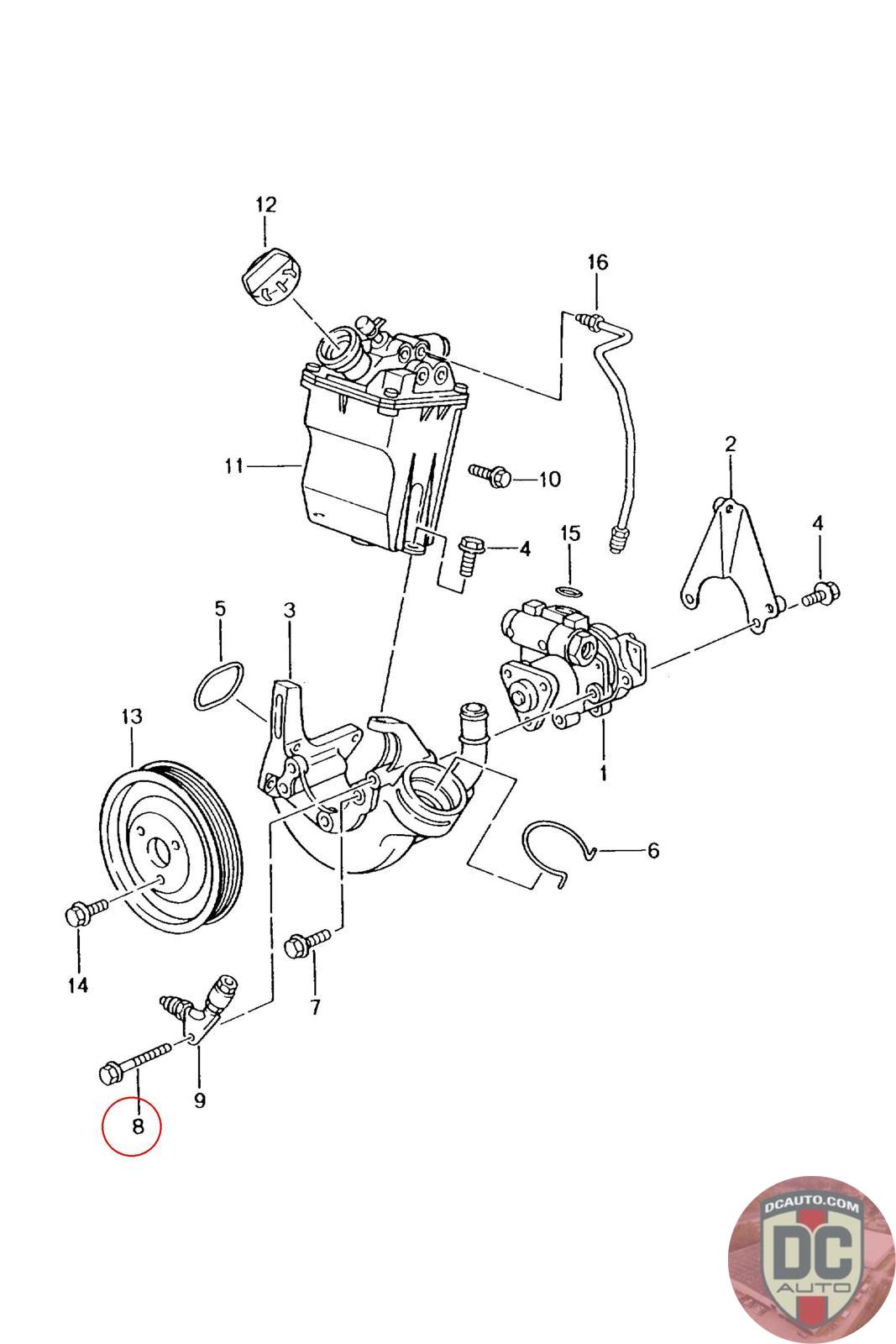 12
16
11
10
2
4
15
4
5
3
13
1
6
14
7
9
8
DCAUTO.COM
DC
AUTO