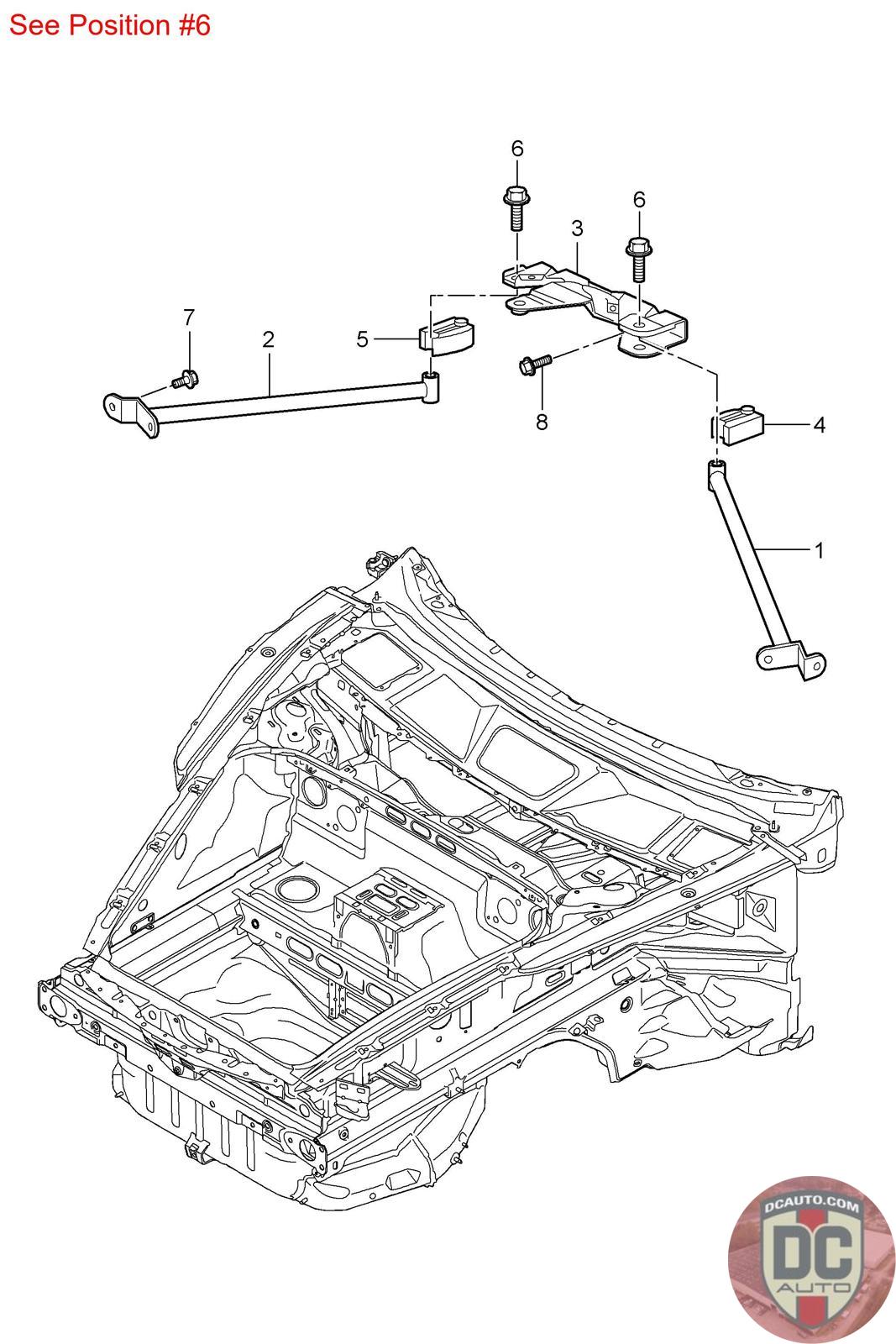 See Position #6

6
6
3
7
2
5
8
4
1

DCAUTO.COM
DC
AUTO