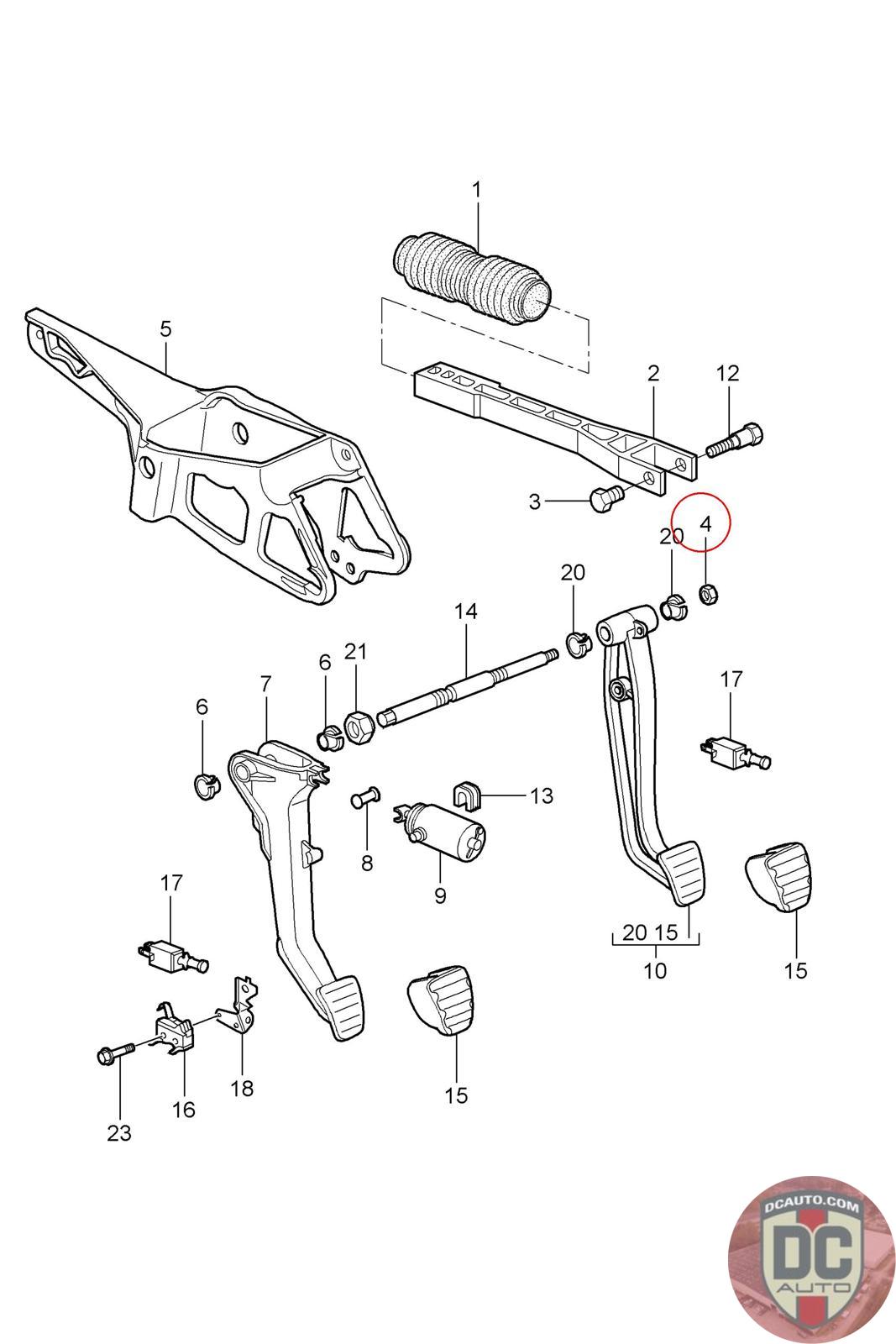 1
5
2
12
3
4
20
20
14
6
21
7
6
17
13
8
9
17
20 15
10
15
15
18
16
23
DCAUTO.COM
DC
AUTO