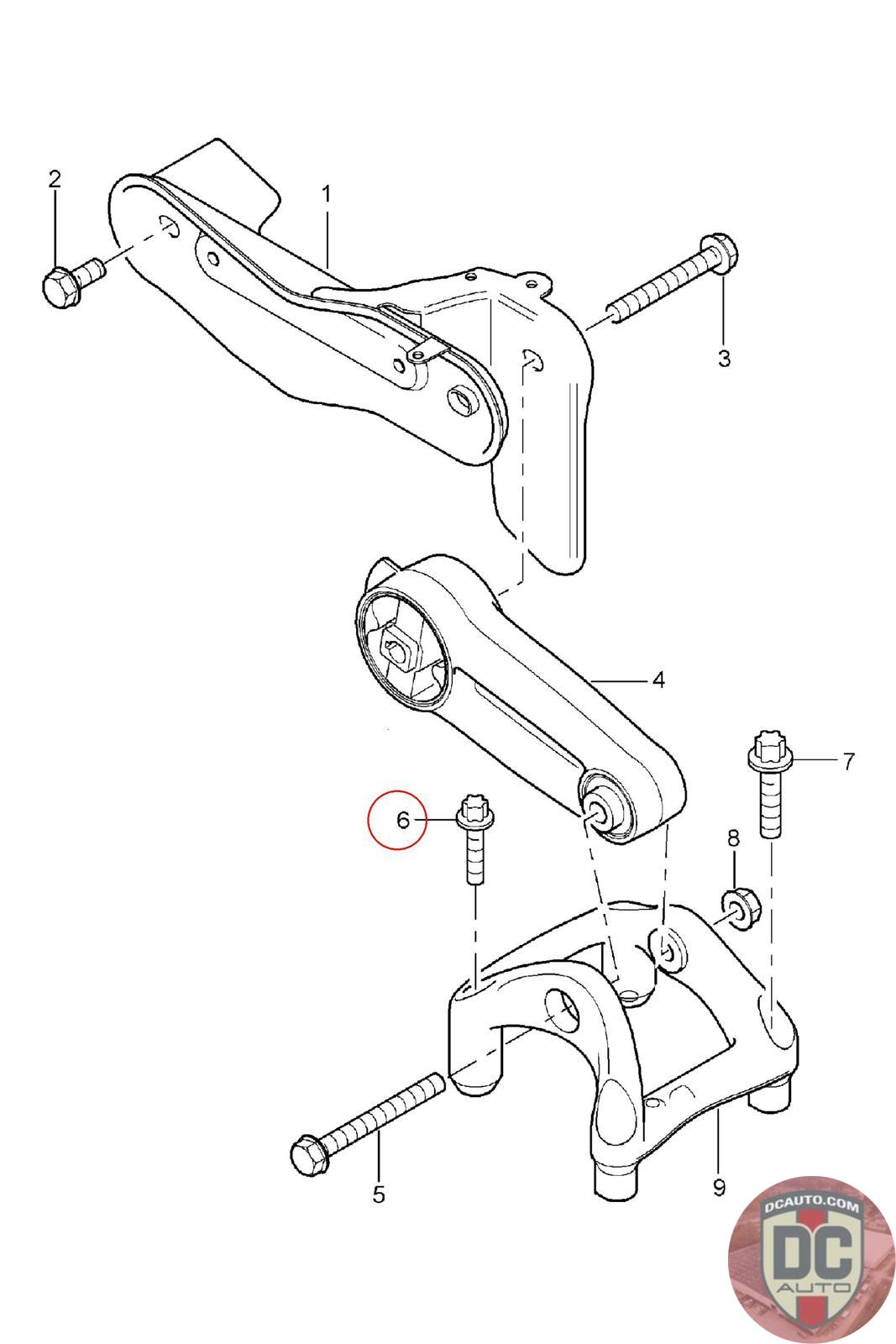 2
1
3
4
7
6
8
5
9
DCAUTO.COM
DC
AUTO