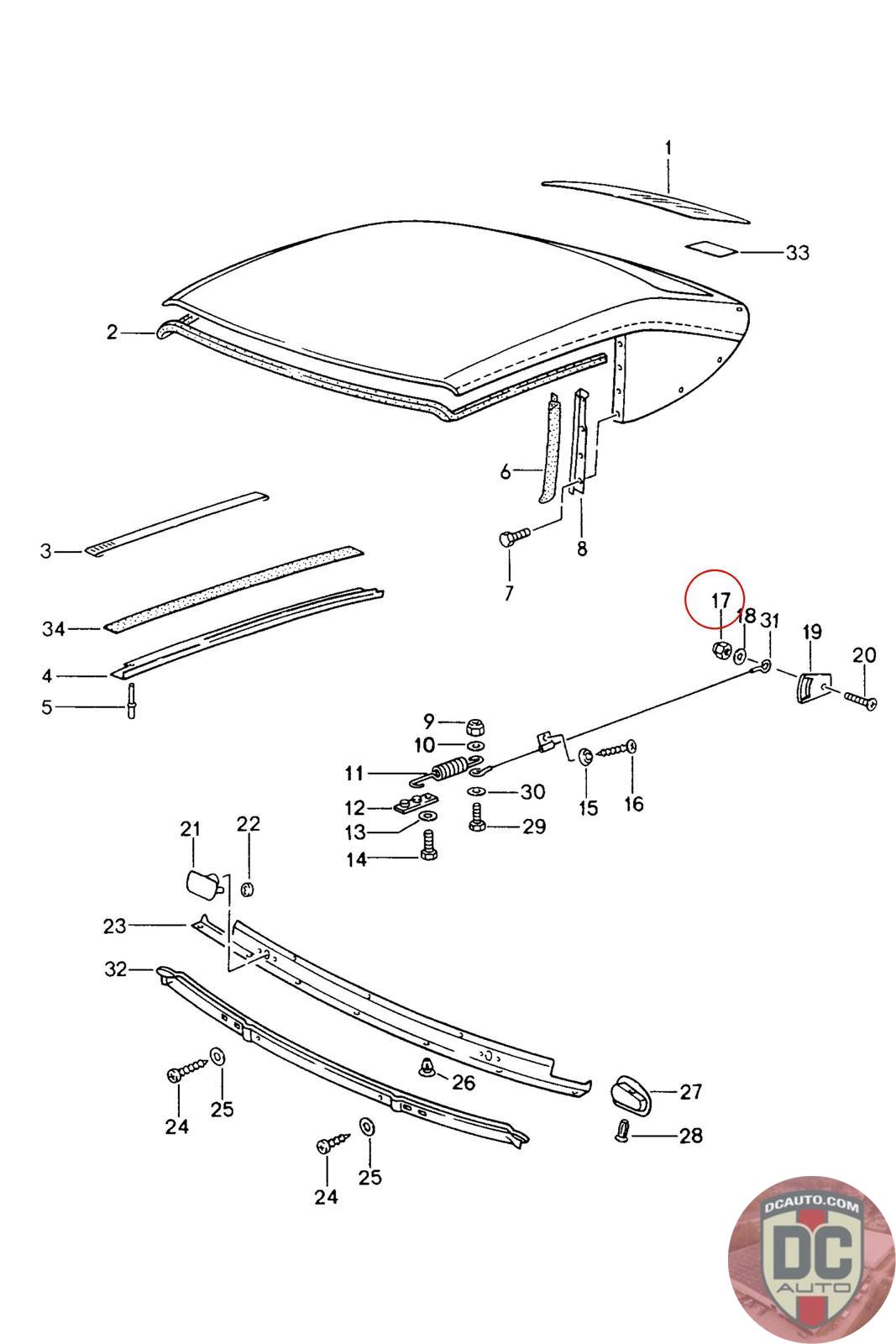 1
33
2
6
8
7
3
34
4
5
17
18
31
19
20
9
10
11
12
13
14
30
29
15
16
21
22
23
32
26
27
28
24
25
24
25
DCAUTO.COM
DC
AUTO