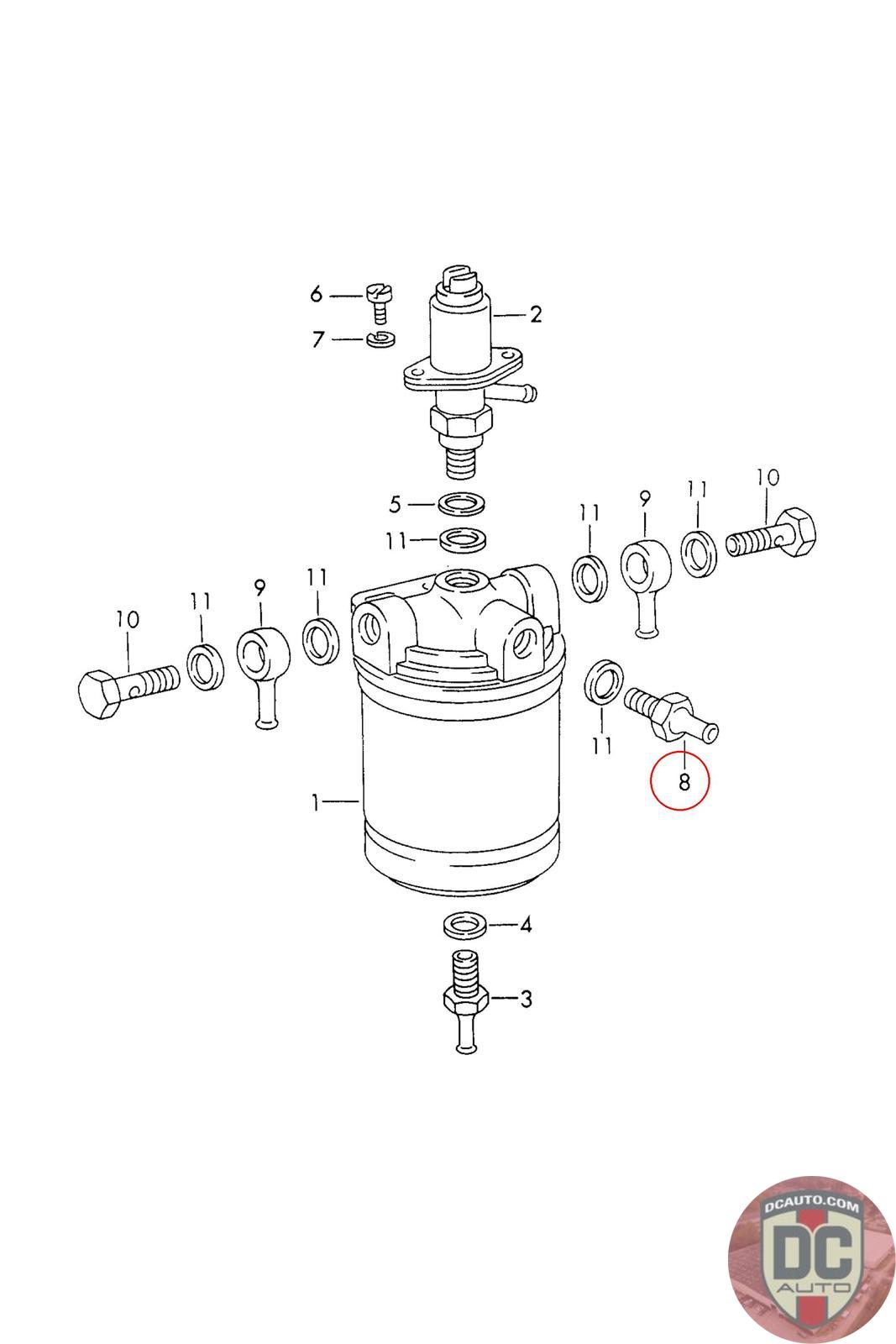 6
7
2
5
11
11
9
11
10
10
11
9
11
11
8
1
4
3
DCAUTO.COM
DC
AUTO