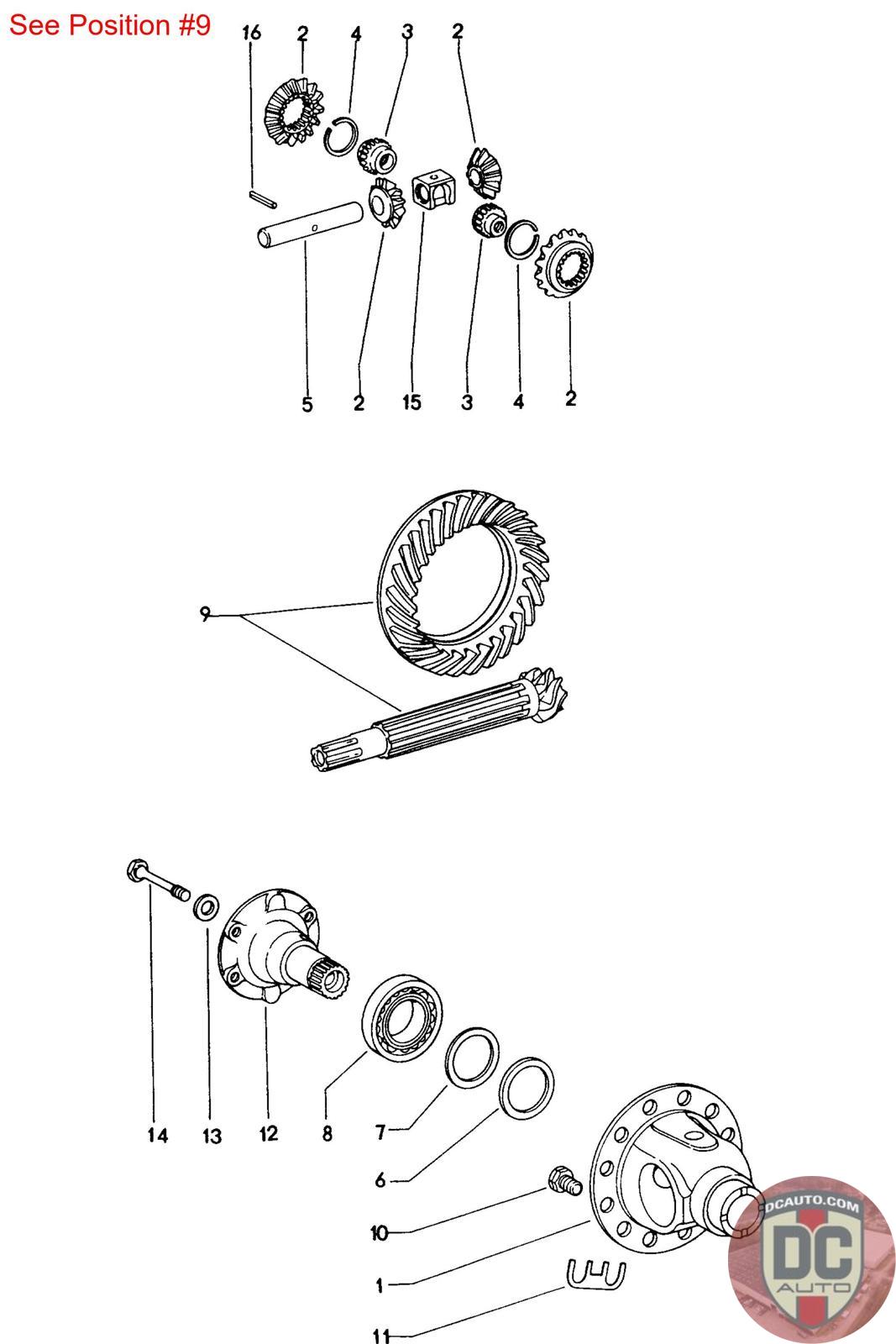 See Position #9

16 2 4 3 2

5 2 15 3 4 2

9

14 13 12 8 7

6

10

1

11

DCAUTO.COM
DC
AUTO