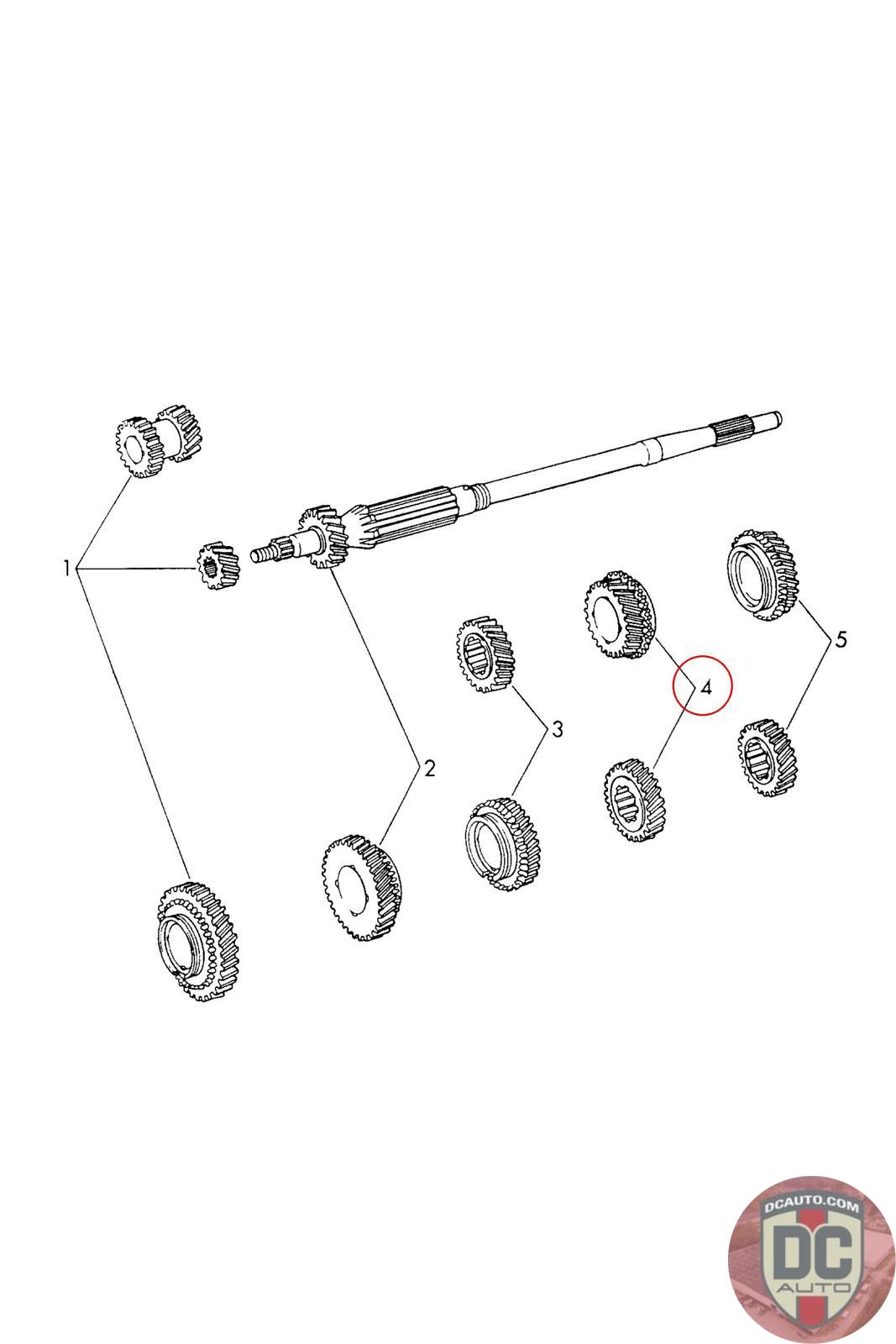 1
2
3
4
5
DCAUTO.COM
DC
AUTO