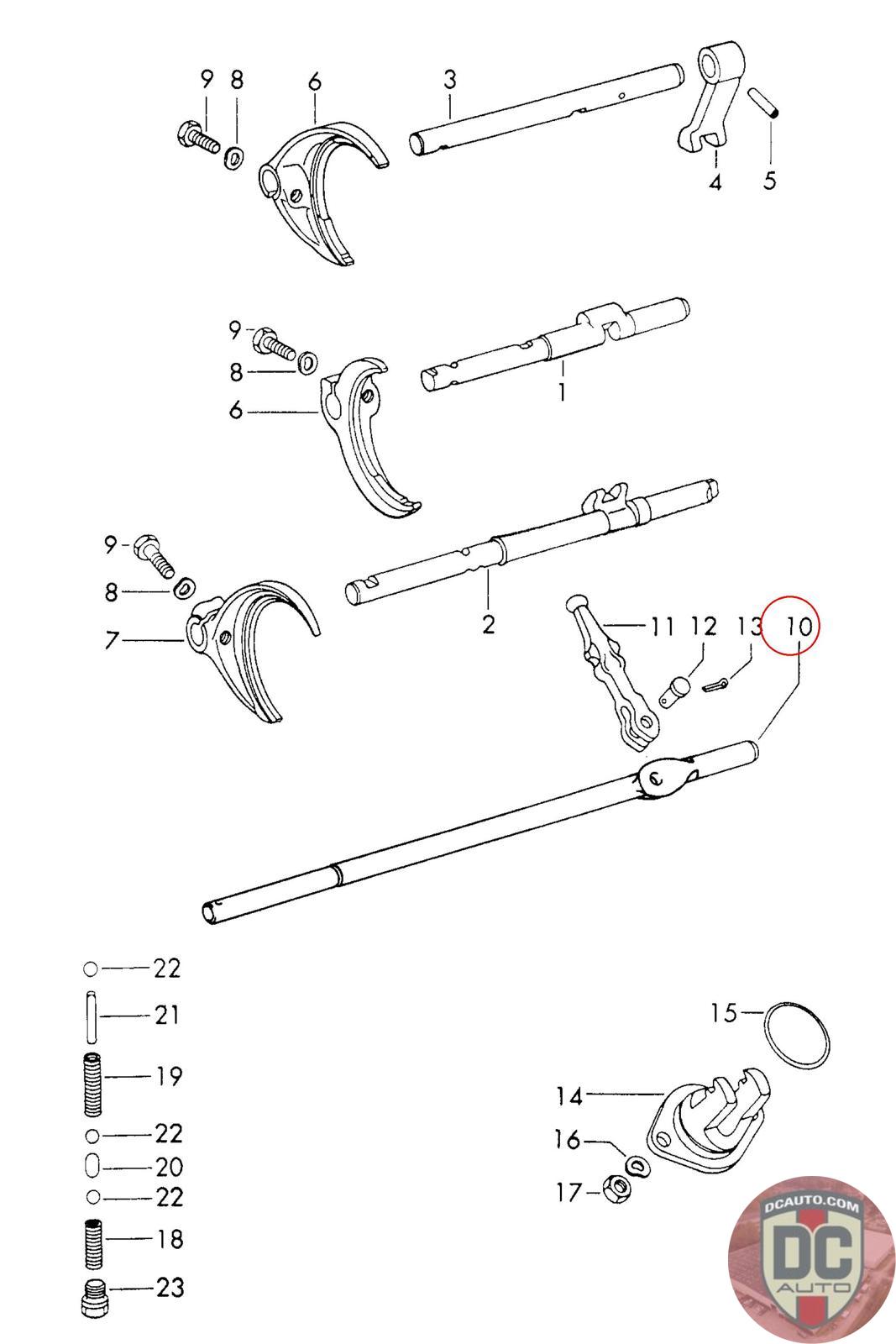 9
8
6
3
4
5
9
8
6
1
9
8
7
2
11
12
13
10
22
21
19
22
20
22
18
23
15
14
16
17
DCAUTO.COM
DC
AUTO