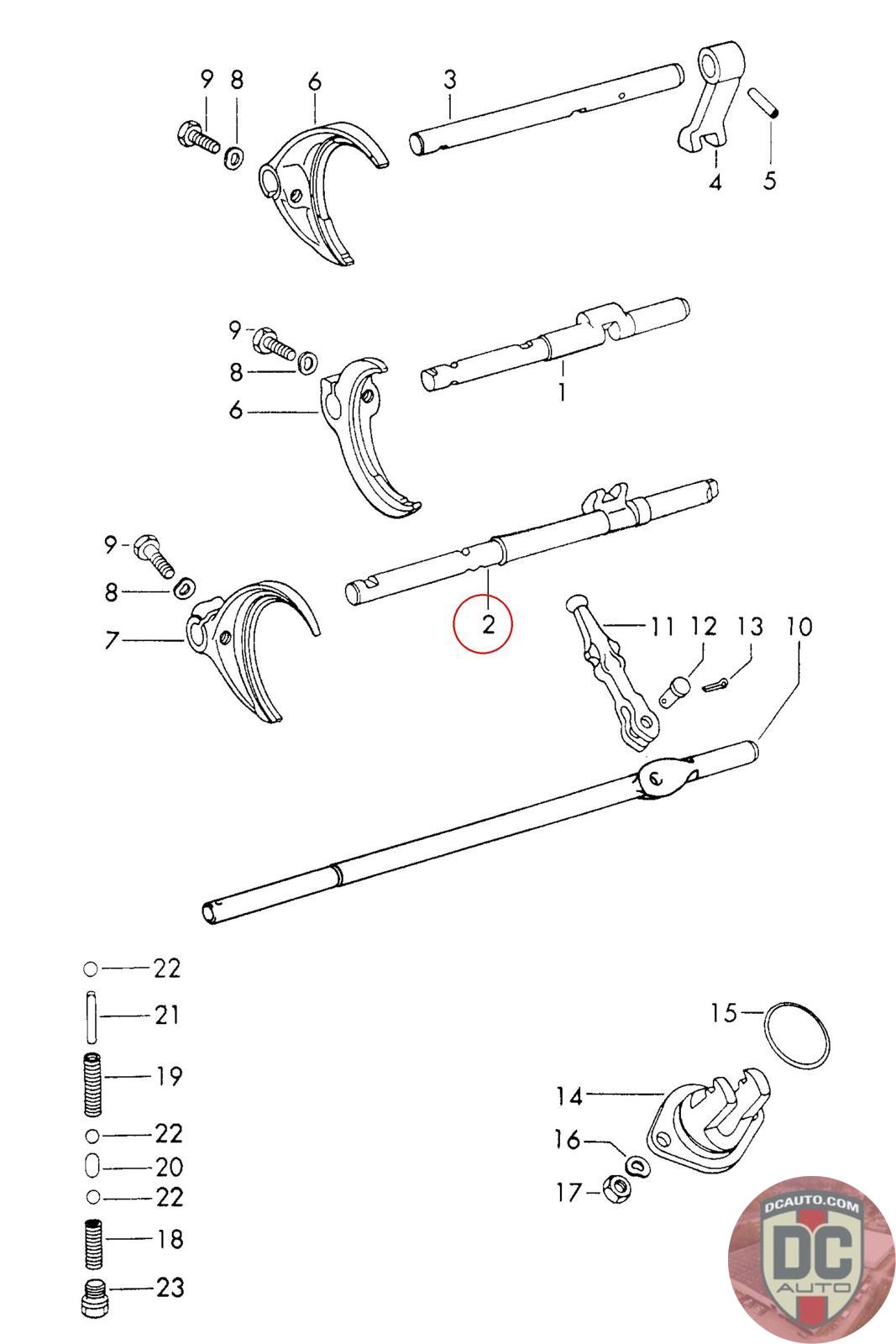 9 8 6 3

4 5

9
8
6
1

9
8
7
2
11 12 13 10

22
21
19
22
20
22
18
23

15
14
16
17

DCAUTO.COM
DC
AUTO