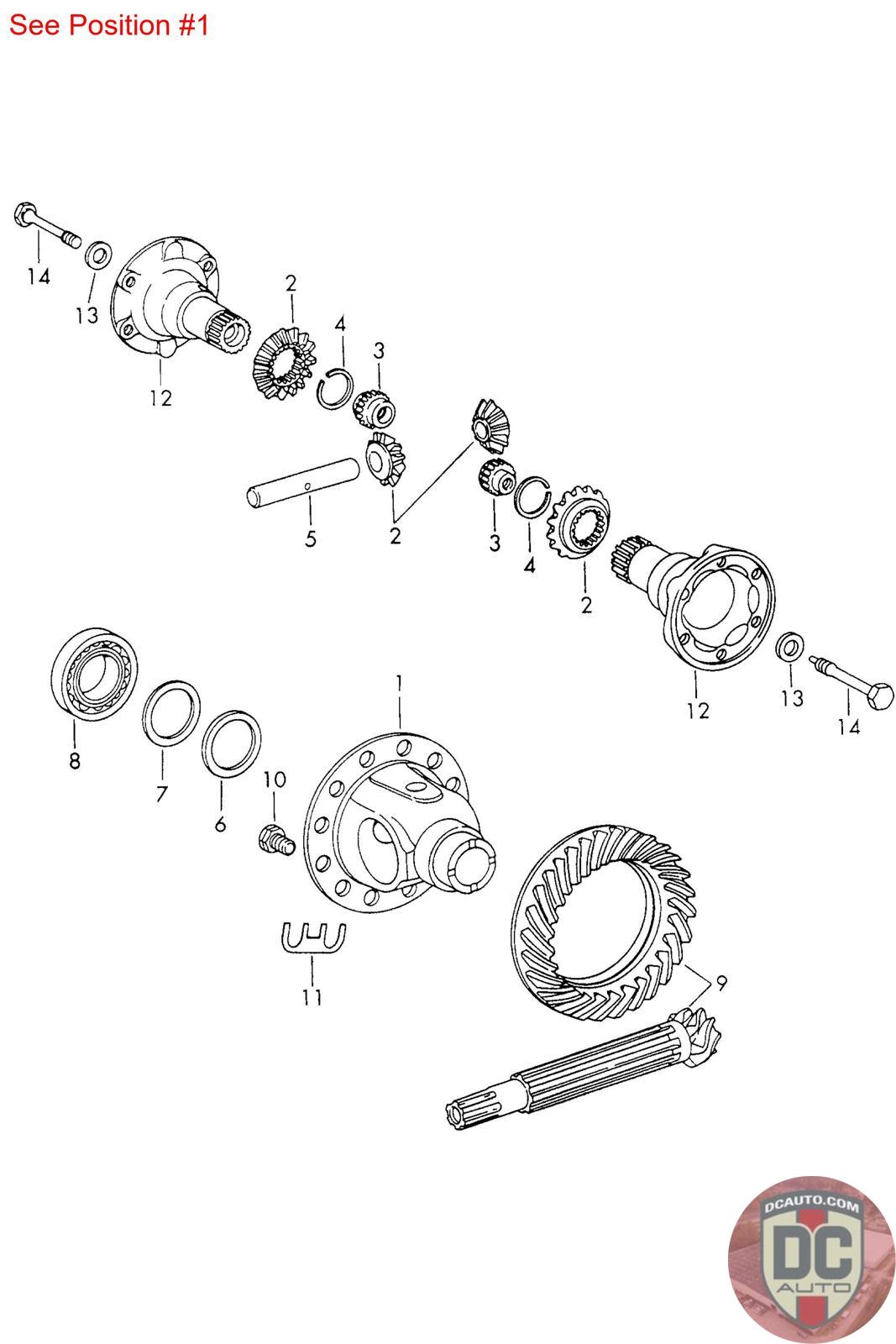 See Position #1

14
13
12
2
4
3
5
2
3
4
2
12
13
14
8
7
6
10
1
11
9

DCAUTO.COM
DC
AUTO