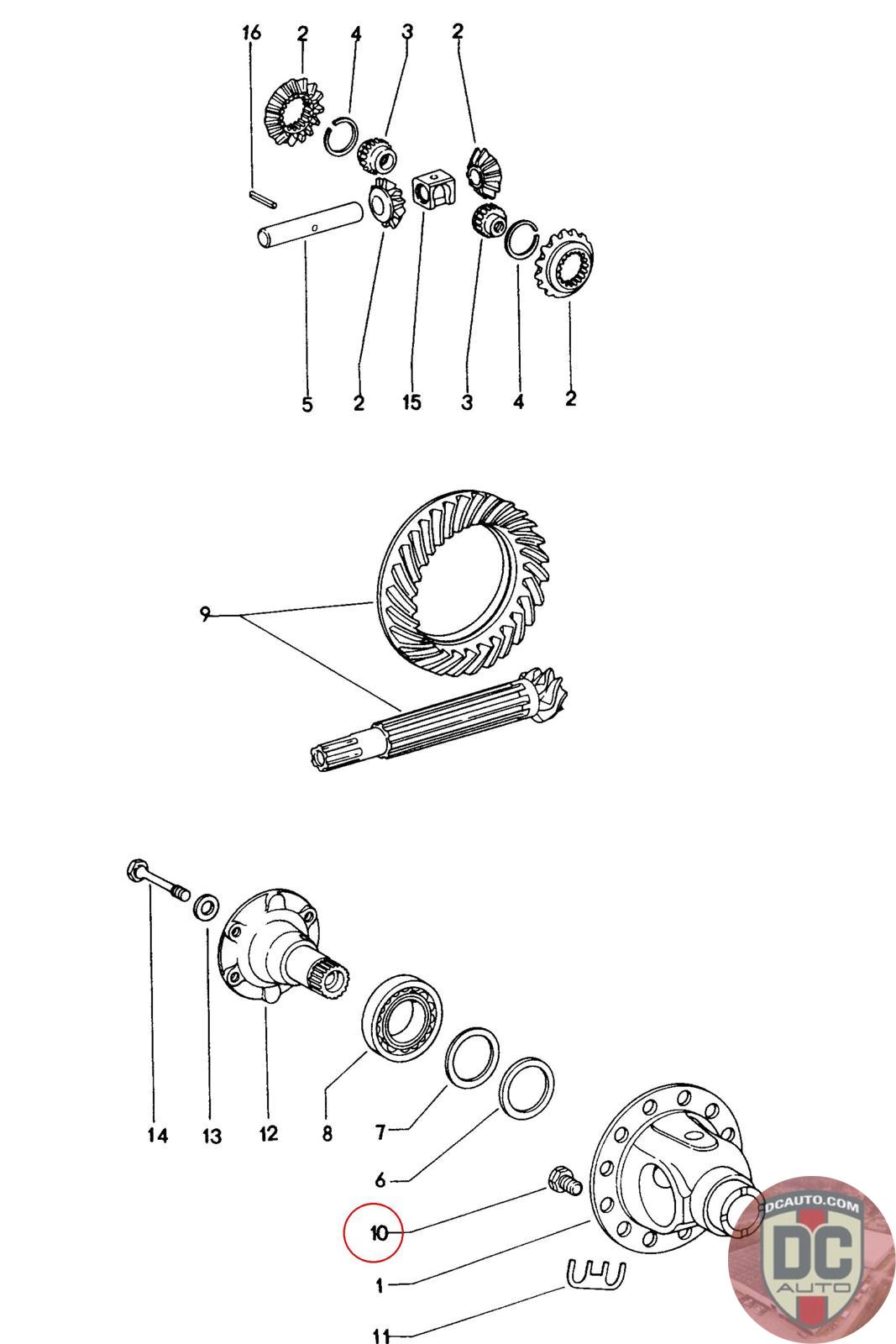 16 2 4 3 2

5 2 15 3 4 2

9

14 13 12 8 7

6

10

1

11

DCAUTO.COM
DC
AUTO