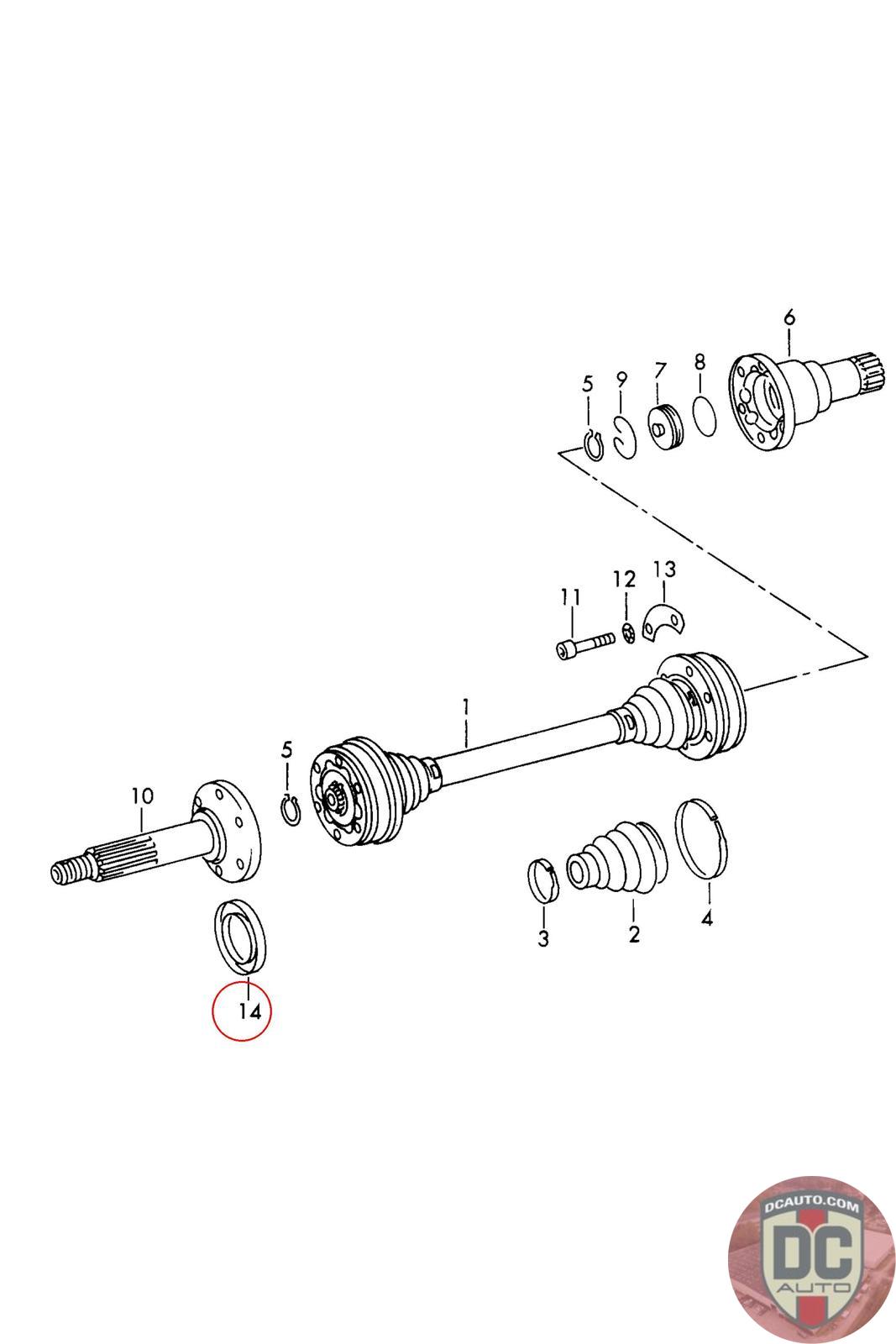 6
5
9
7
8
11
12
13
1
5
10
3
2
4
14
DCAUTO.COM
DC
AUTO