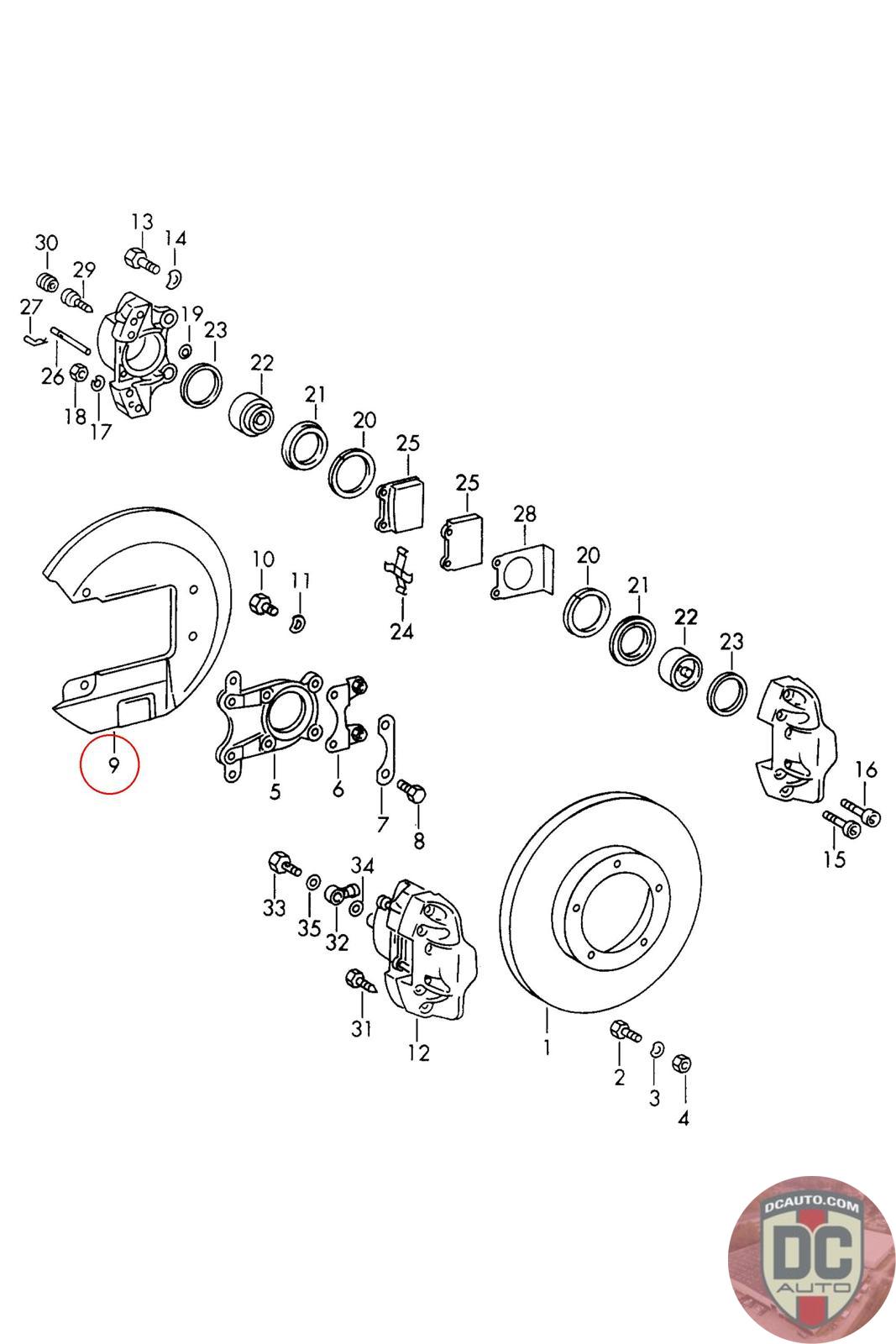 13
14
30
29
27
19
23
26
18
17
22
21
20
25
25
28
10
11
24
20
21
22
23
9
5
6
7
8
16
15
33
34
35
32
31
12
1
2
3
4
DCAUTO.COM
DC
AUTO