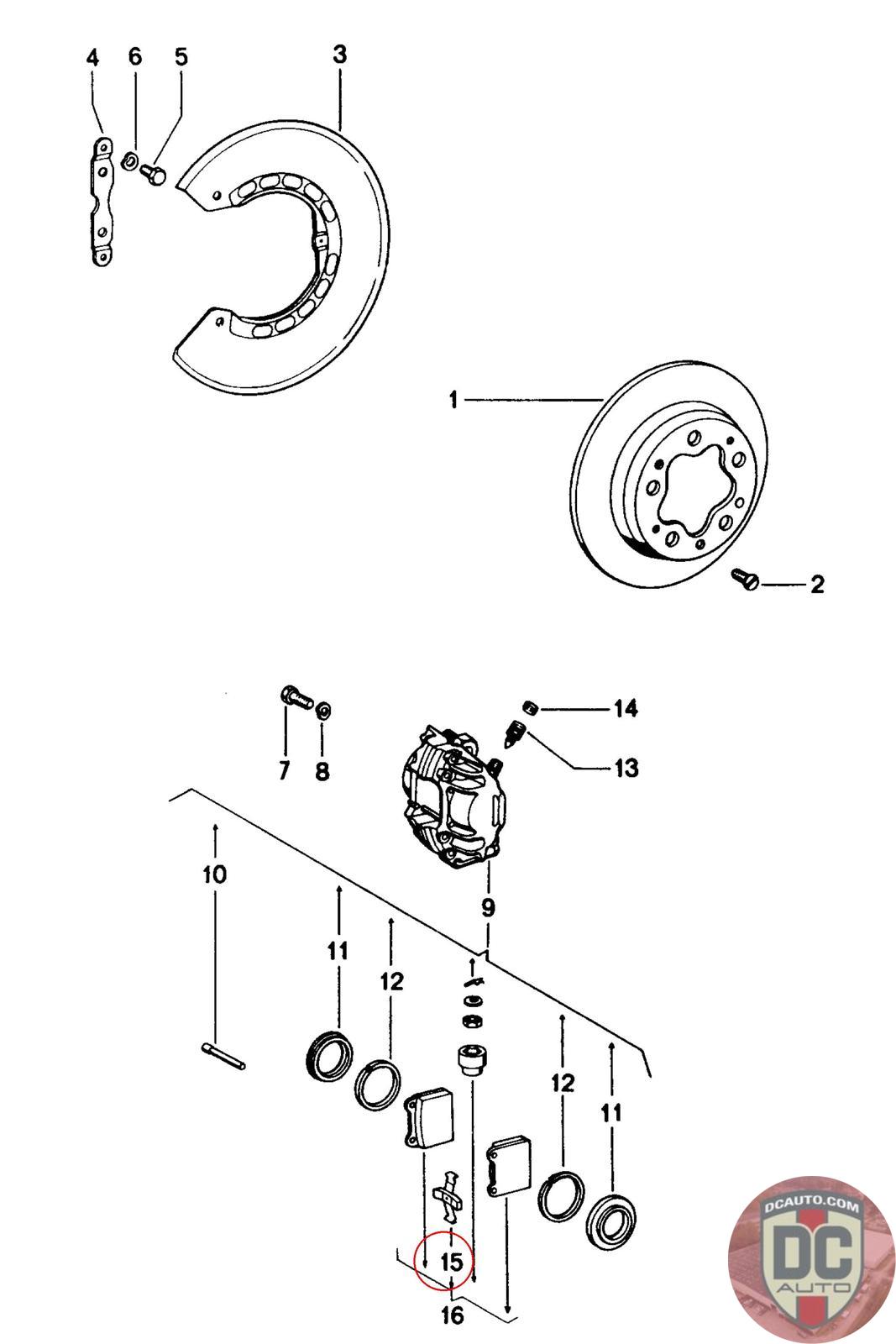 4
6
5
3
1
2
7
8
14
13
10
9
11
12
12
11
15
16
DCAUTO.COM
DC
AUTO