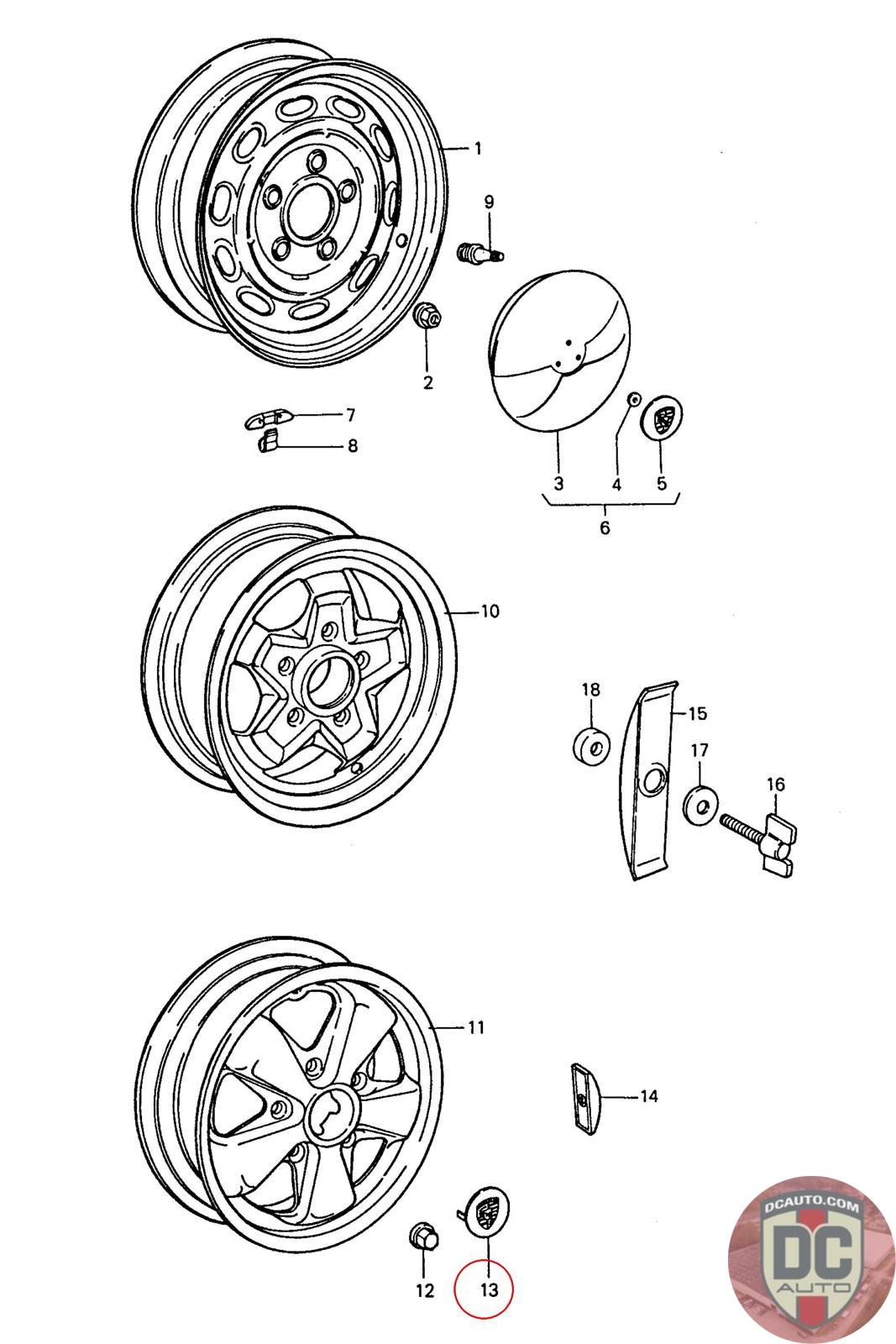 1
9
2
7
8
3
4
5
6
10
18
15
17
16
11
14
12
13
DCAUTO.COM
DC
AUTO