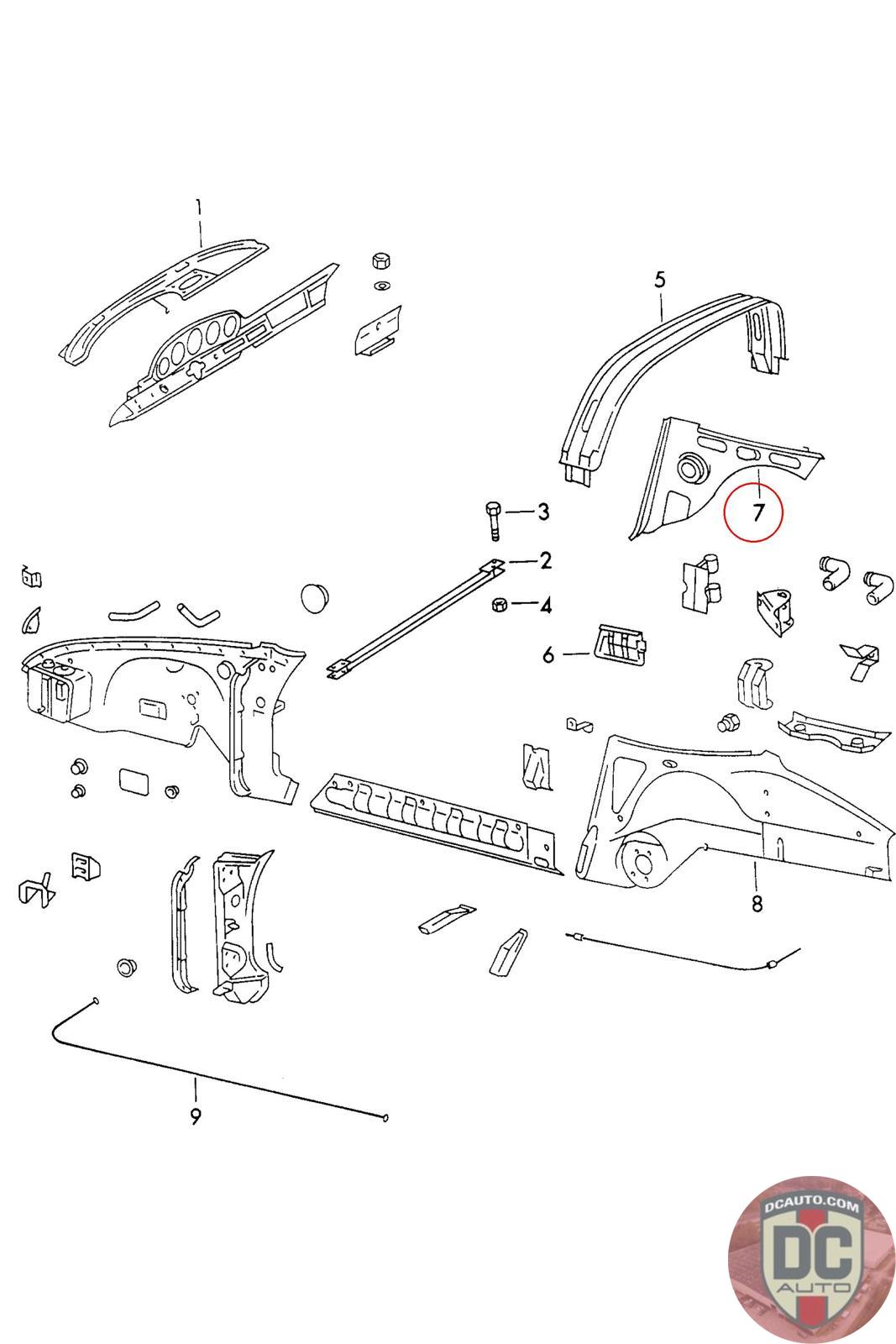 1
5
7
3
2
4
6
8
9
DCAUTO.COM
DC
AUTO