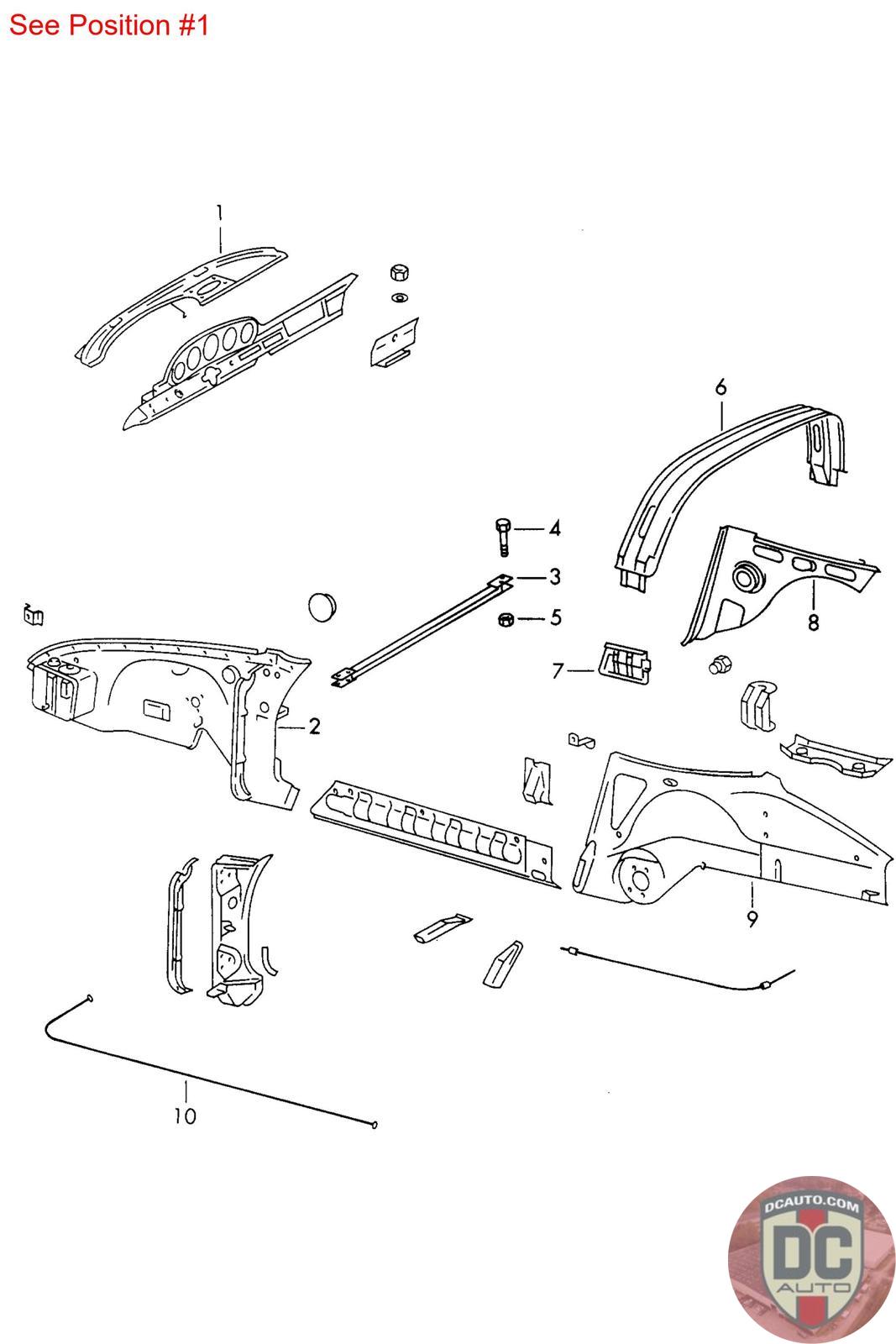 See Position #1

1

6

4

3

5

8

7

2

9

10

DCAUTO.COM
DC
AUTO