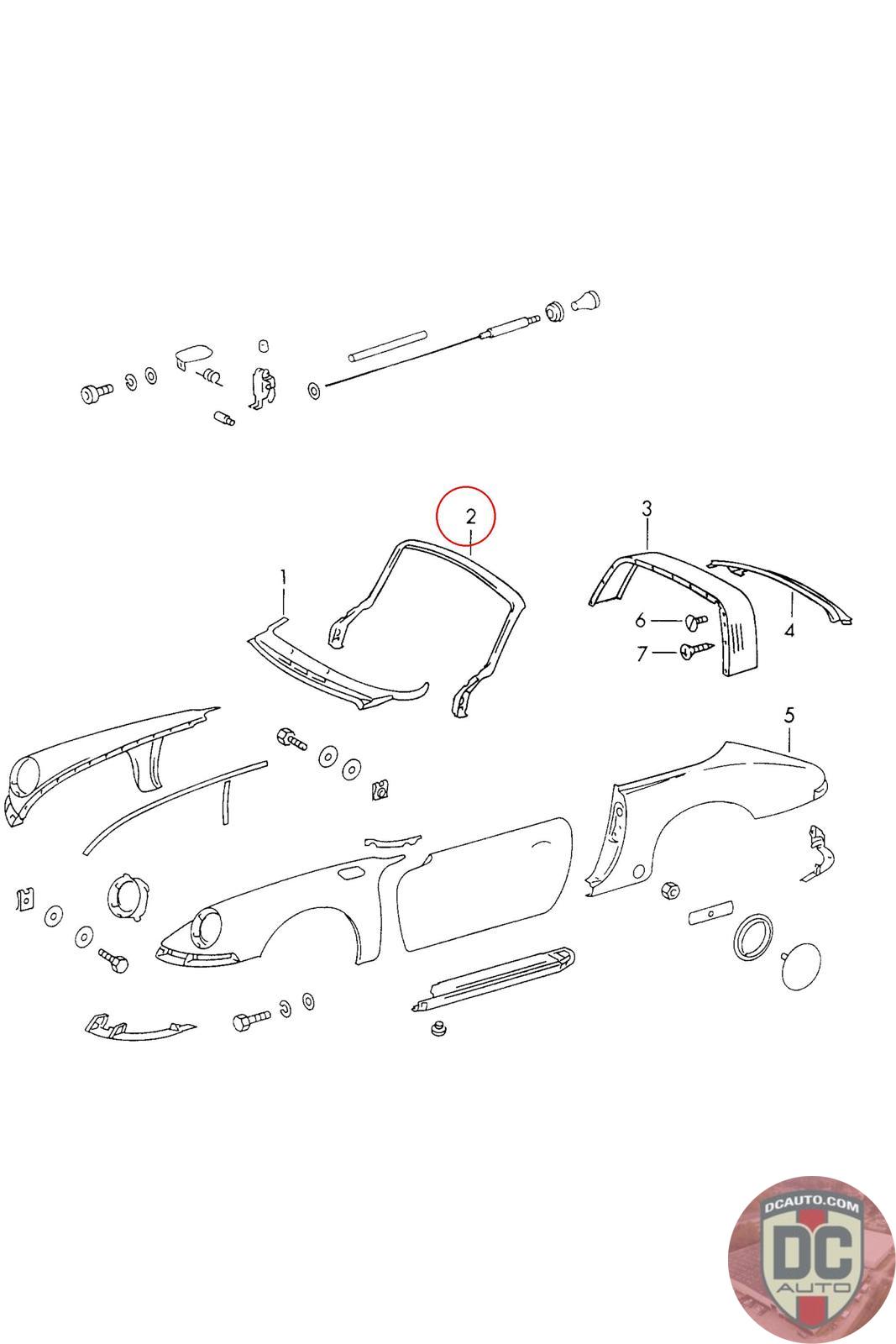 2
3
1
6
7
4
5
DCAUTO.COM
DC
AUTO