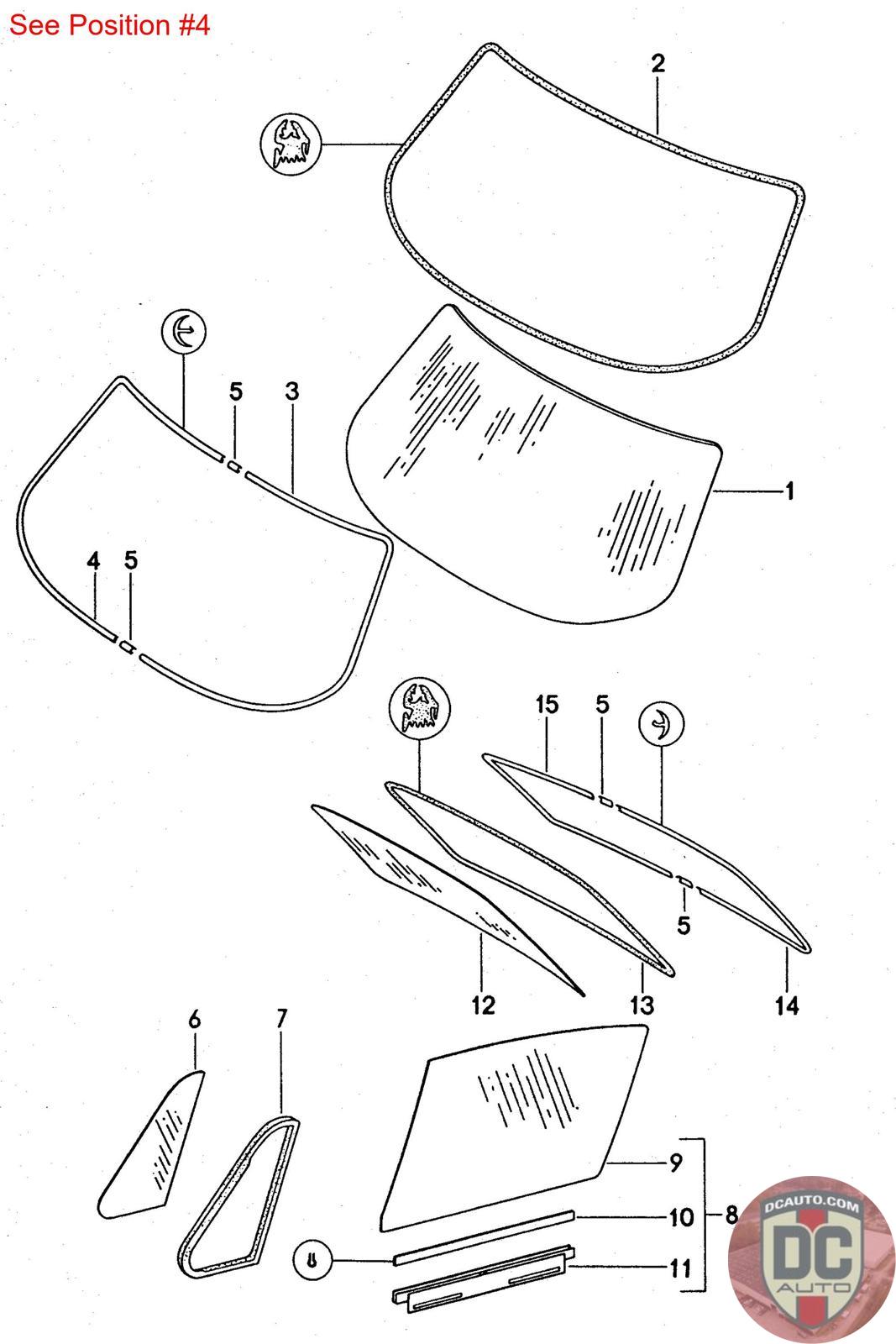 See Position #4

2

5 3

1

4 5

15 5

5

12 13 14

6 7

9

10 8

11

DCAUTO.COM
DC
AUTO