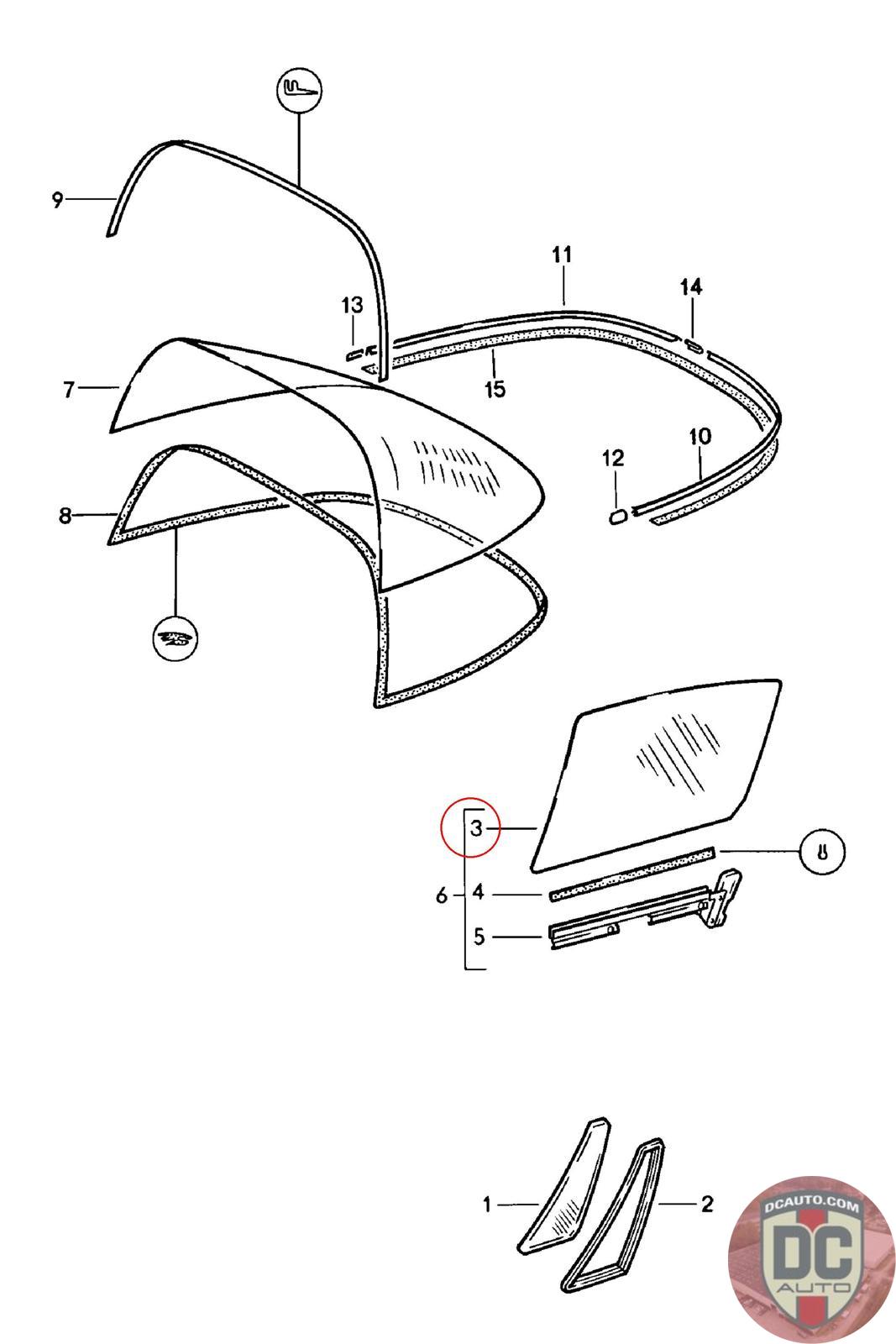 9
11
14
13
15
7
12
10
8
3
6
4
5
1
2
DCAUTO.COM
DC
AUTO