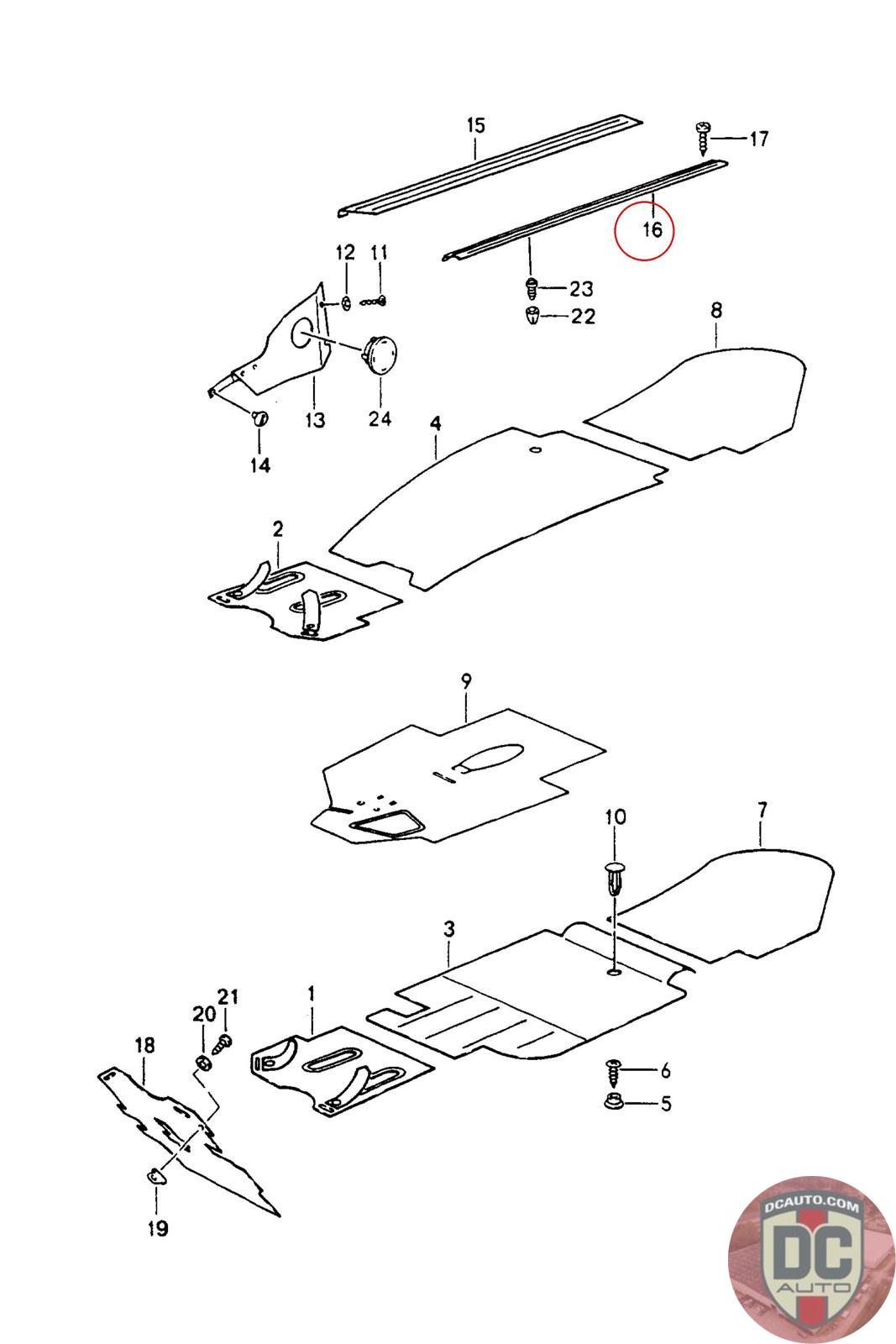 15
17
16
12
11
23
22
8
13
24
14
4
2
9
10
7
3
21
20
1
18
6
5
19
DCAUTO.COM
DC
AUTO