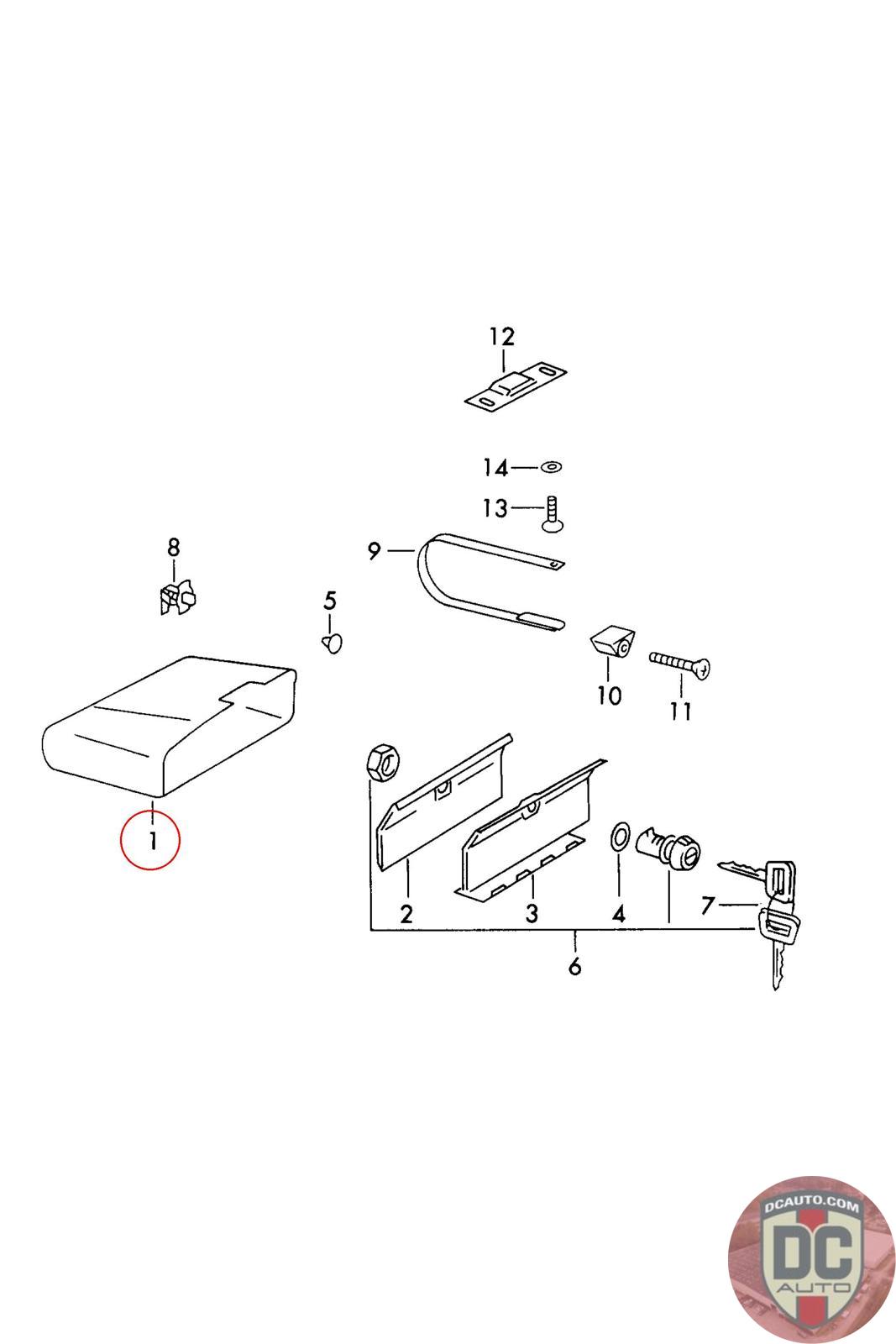 12

14

13

8

9

5

10

11

1

2

3

4

7

6

DCAUTO.COM

DC

AUTO