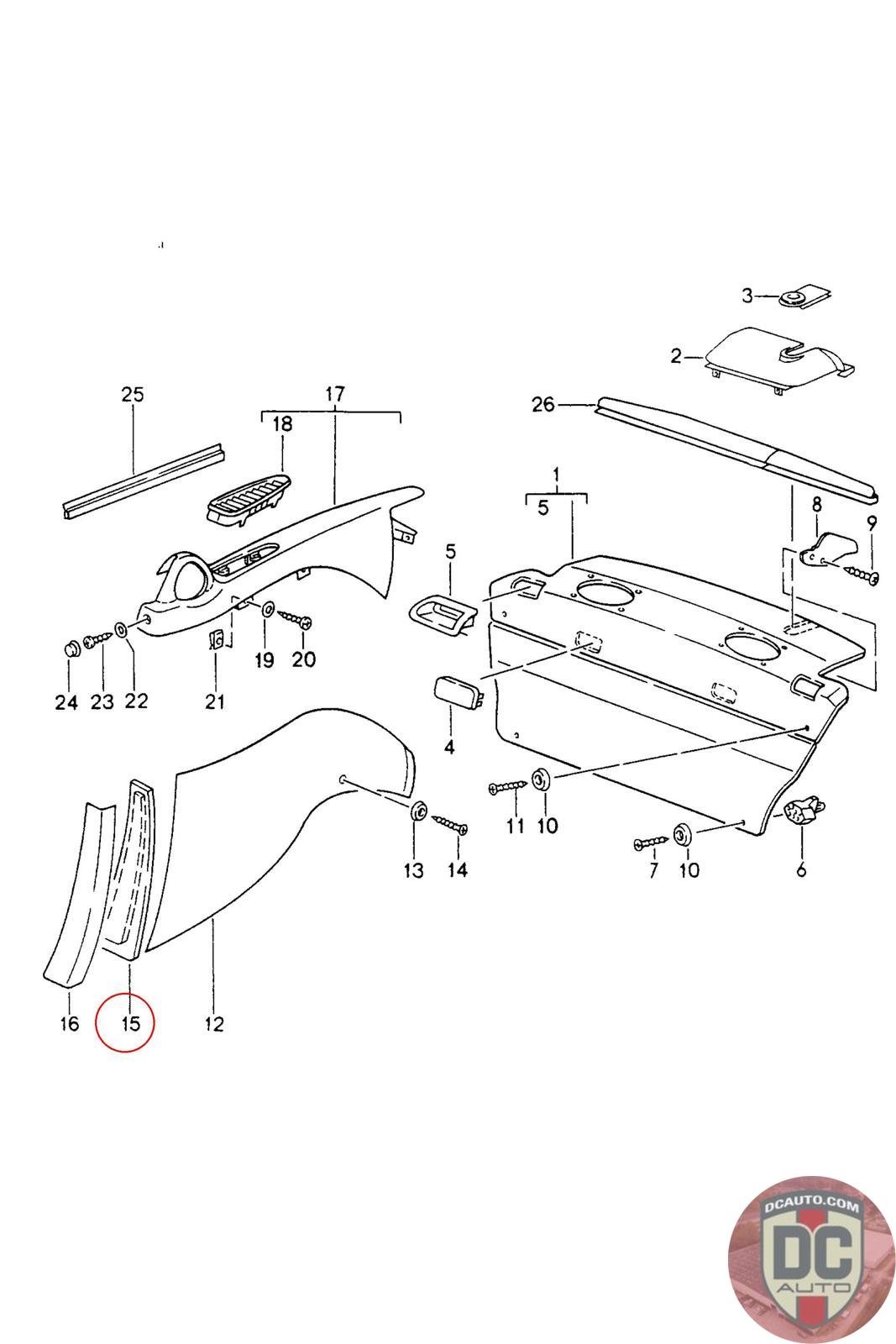 3
2
26
25
17
18
1
5
8
9
5
24
23
22
21
19
20
4
11
10
13
14
7
10
6
16
15
12

DCAUTO.COM
DC
AUTO