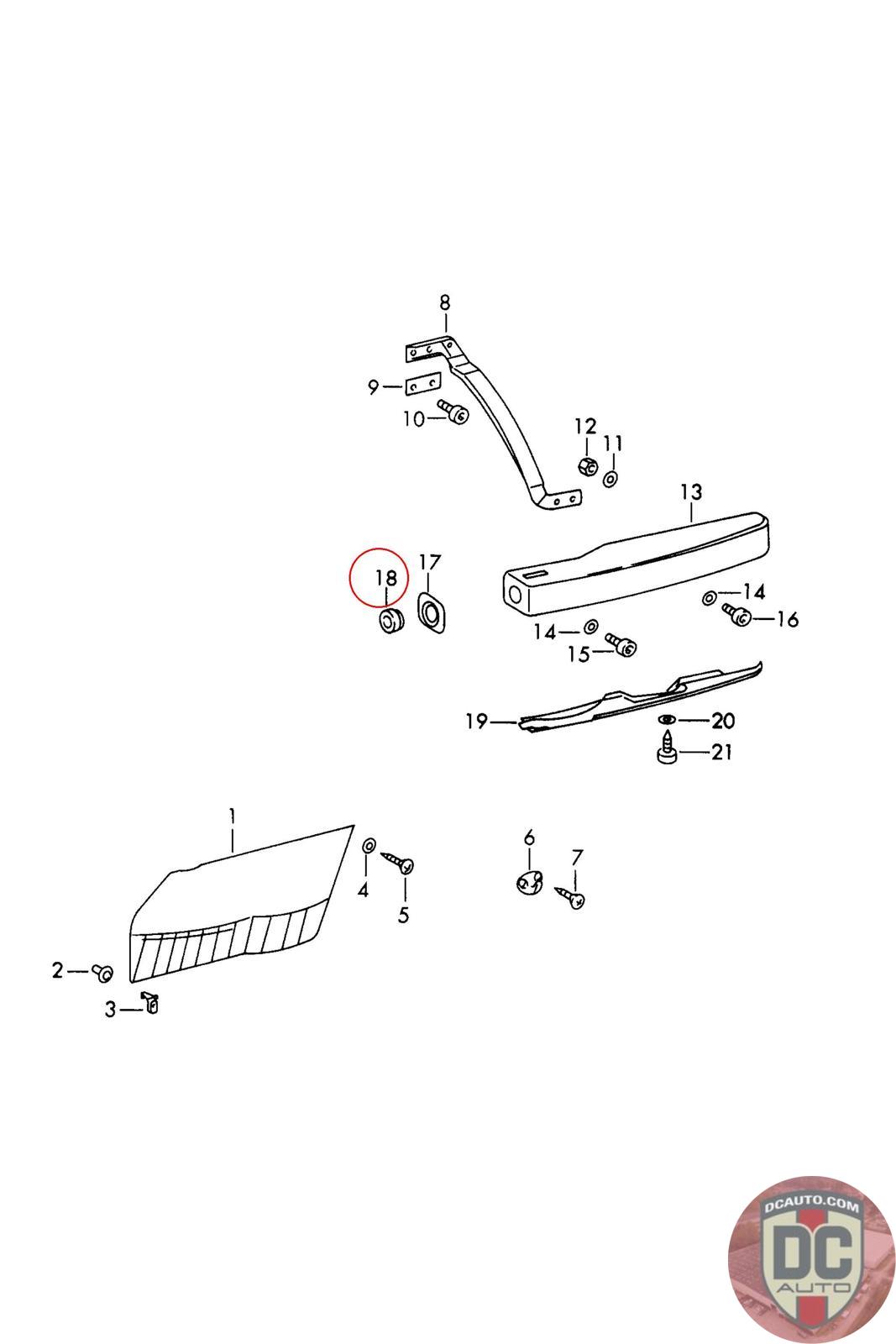 8
9
10
12
11
13
18
17
14
16
14
15
19
20
21
1
4
5
6
7
2
3
DCAUTO.COM
DC
AUTO