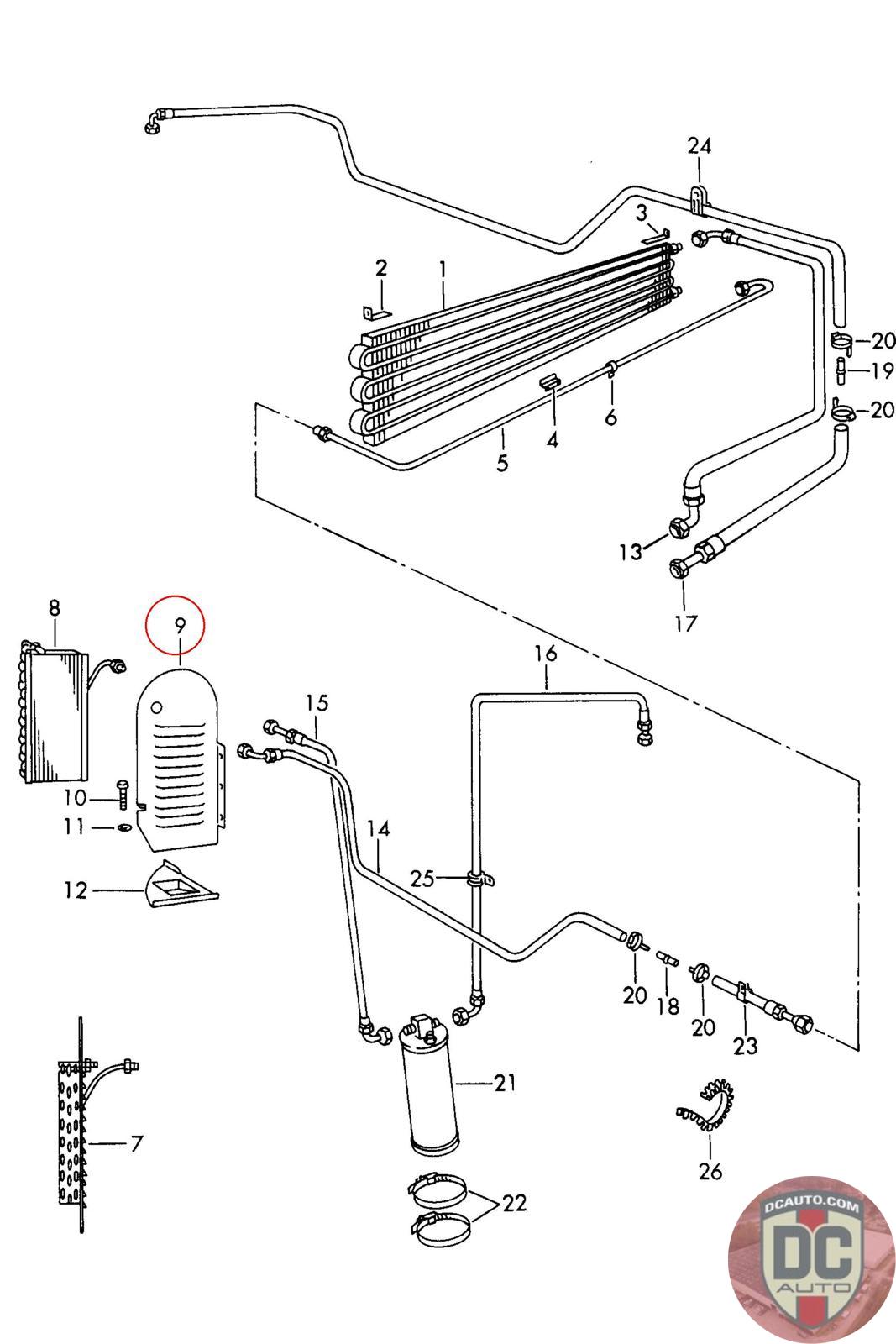 24
3
2
1
20
19
20
4
6
5
13
17
8
9
16
15
10
11
14
12
25
20
18
20
23
21
7
26
22
DCAUTO.COM
DC
AUTO