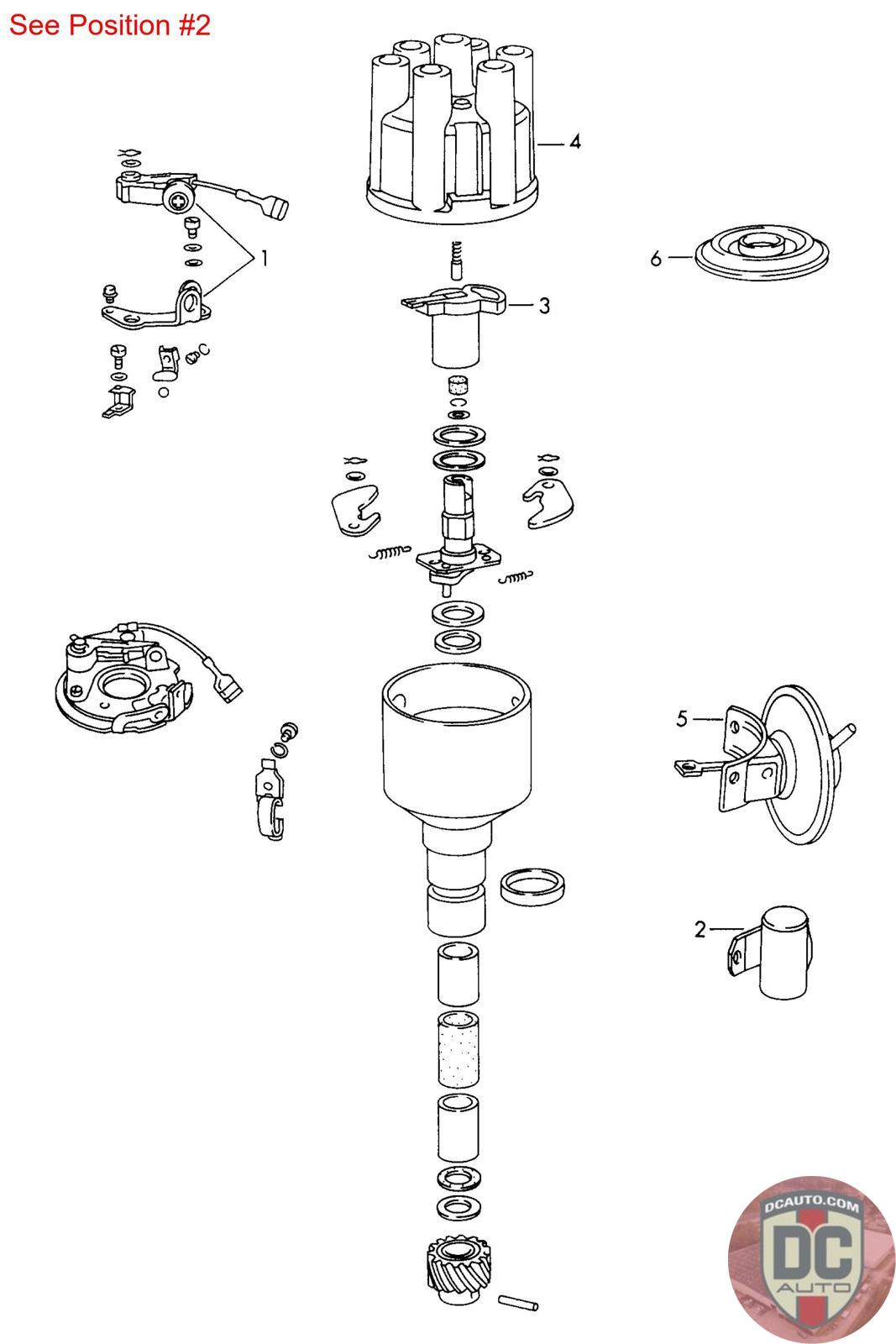 See Position #2

4

1

6

3

5

2

DCAUTO.COM
DC
AUTO