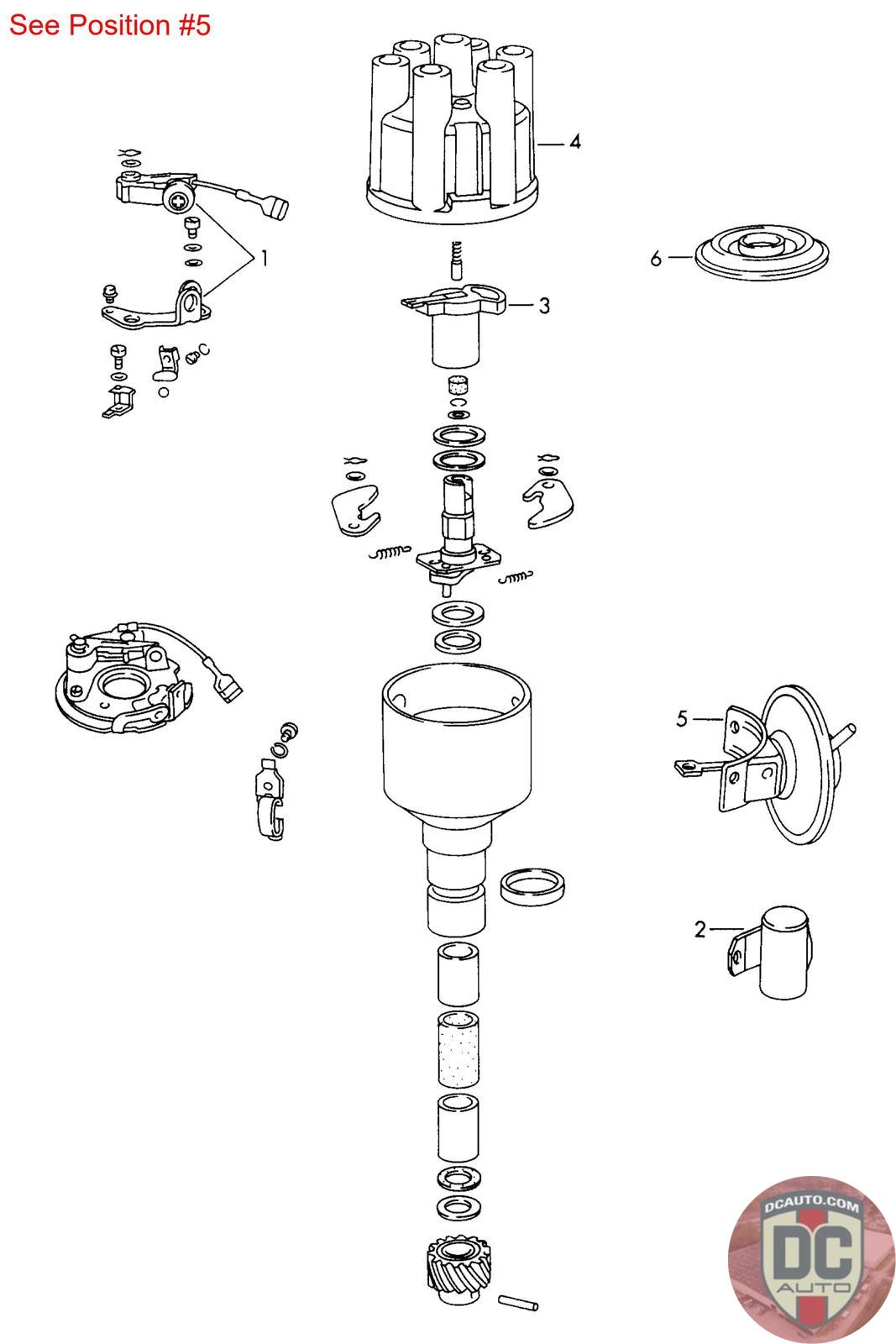 See Position #5

4

1

6

3

5

2

DCAUTO.COM
DC
AUTO