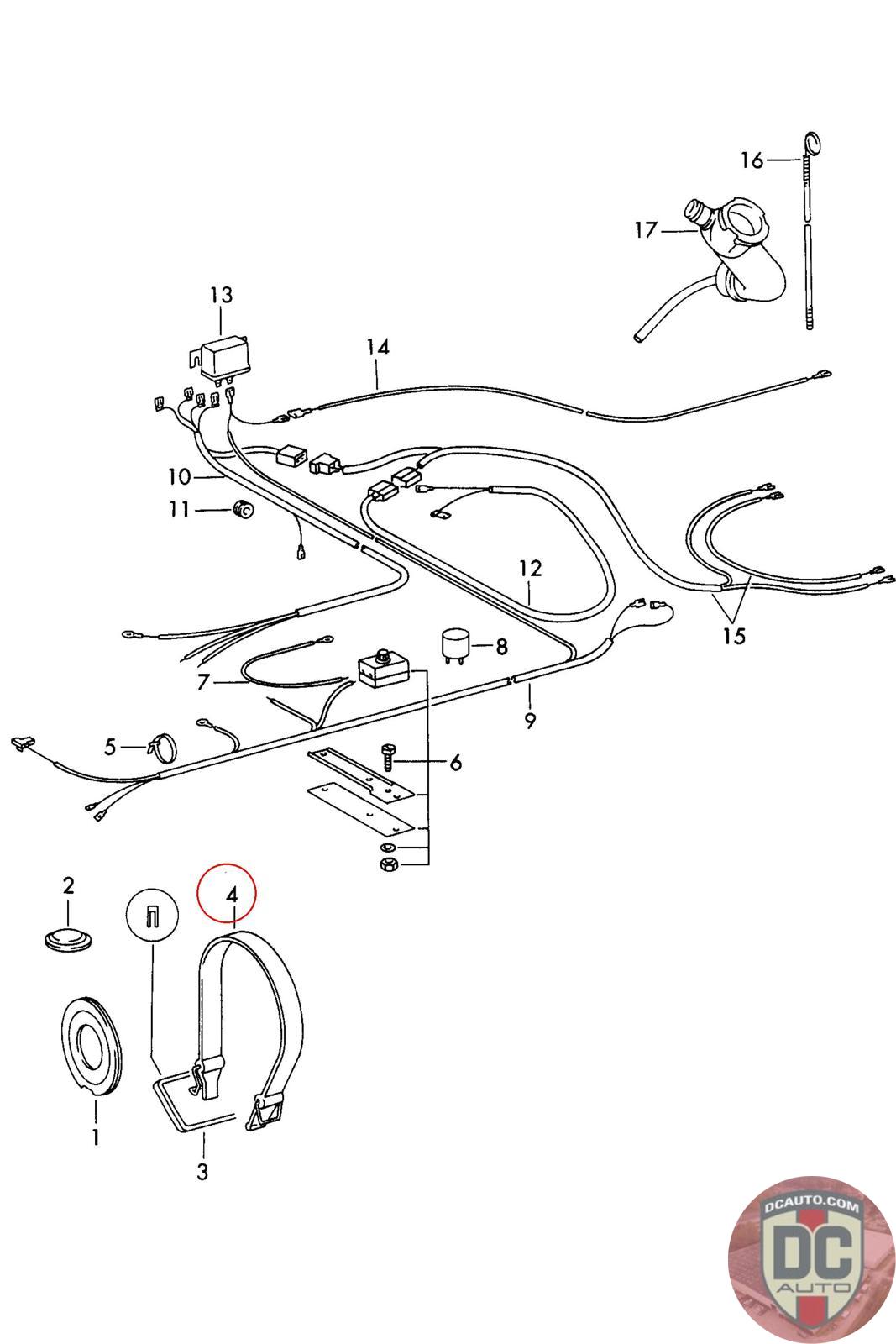 16
17
13
14
10
11
12
15
8
7
9
5
6
2
4
1
3
DCAUTO.COM
DC
AUTO