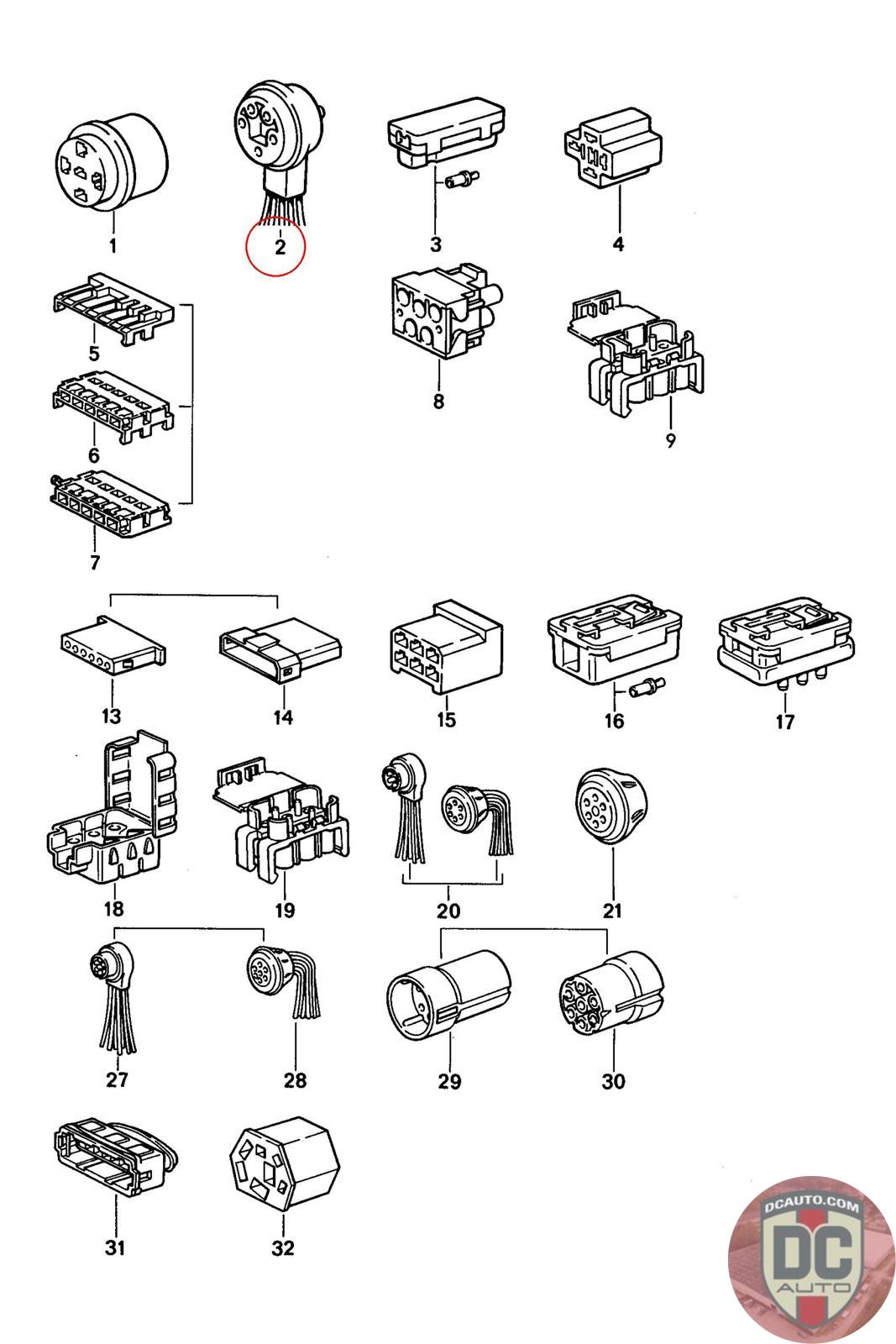 1
2
3
4
5
6
7
8
9
13
14
15
16
17
18
19
20
21
27
28
29
30
31
32
DCAUTO.COM
DC
AUTO