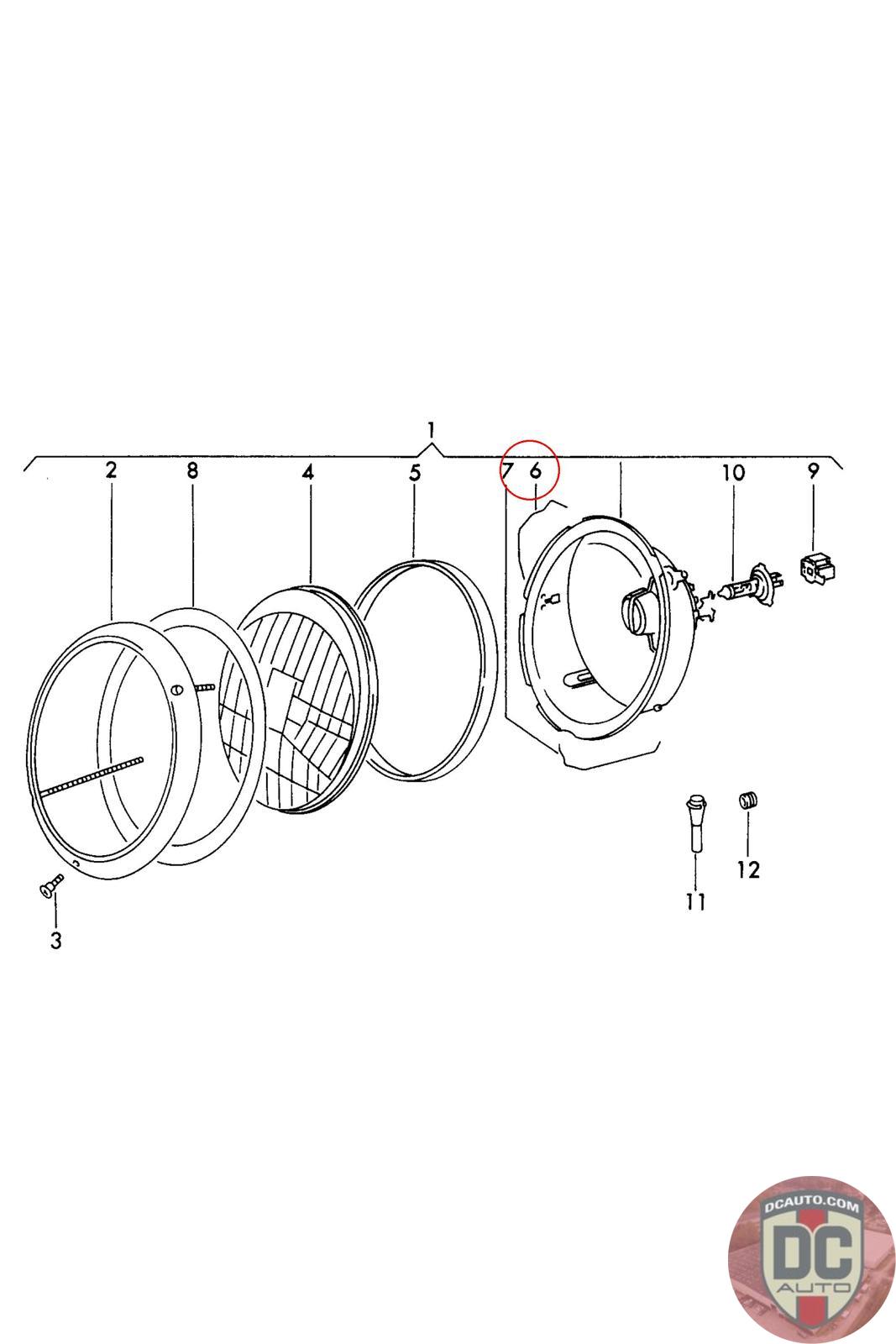 1
2
8
4
5
7
6
10
9
3
11
12
DCAUTO.COM
DC
AUTO