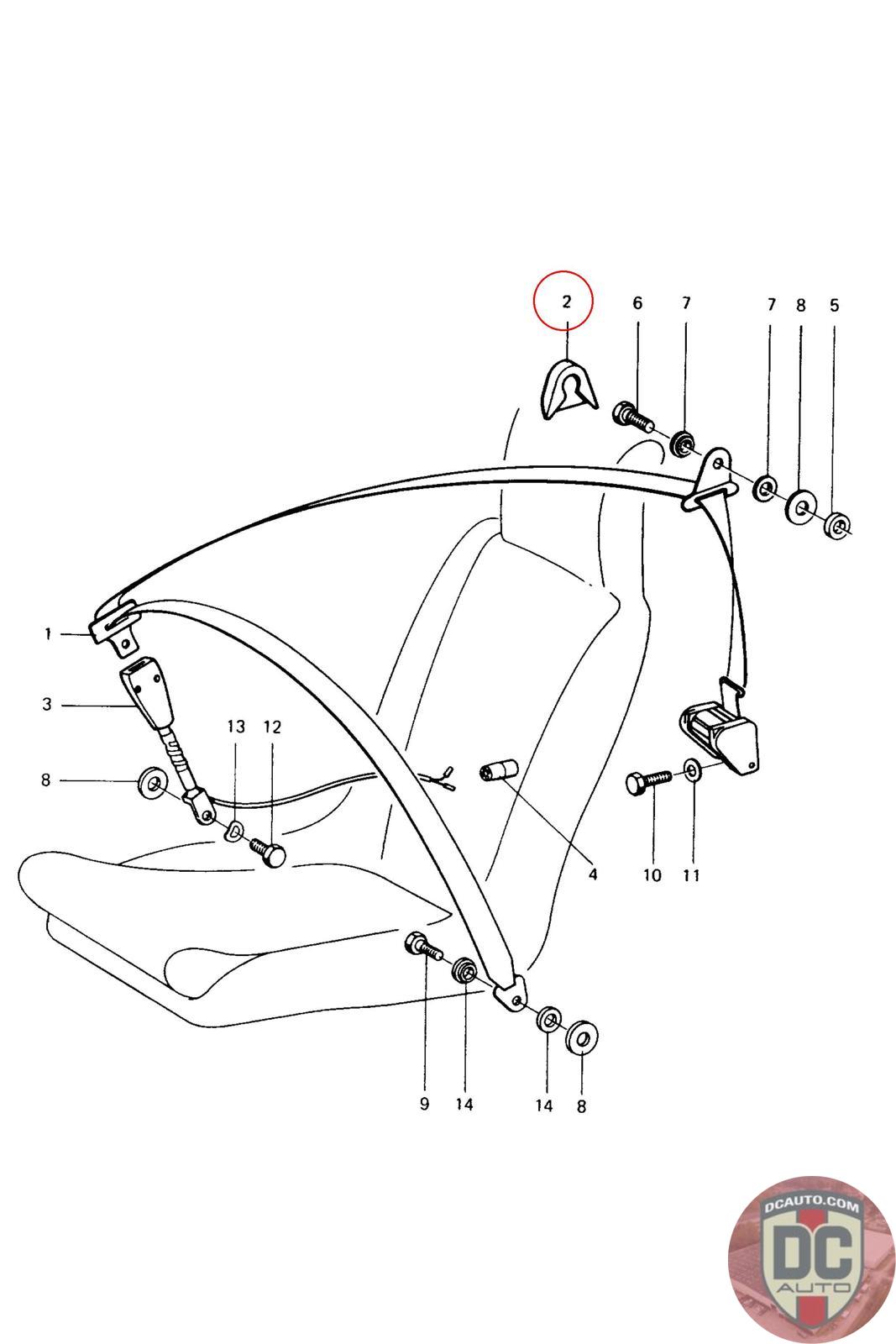 2
6
7
7
8
5
1
3
13
12
8
4
10
11
9
14
14
8
DCAUTO.COM
DC
AUTO