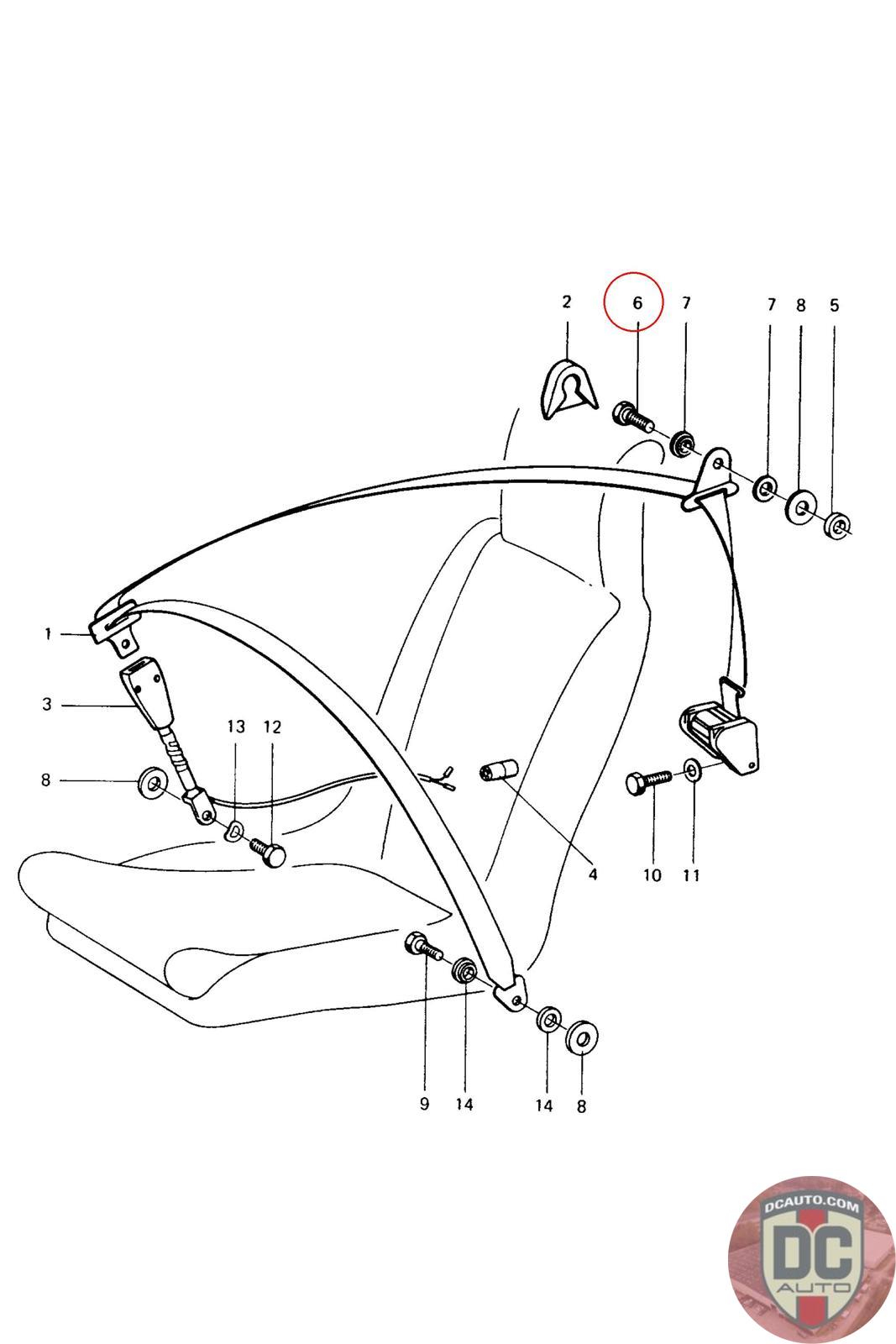 2
6
7
7
8
5
1
3
13
12
8
4
10
11
9
14
14
8
DCAUTO.COM
DC
AUTO