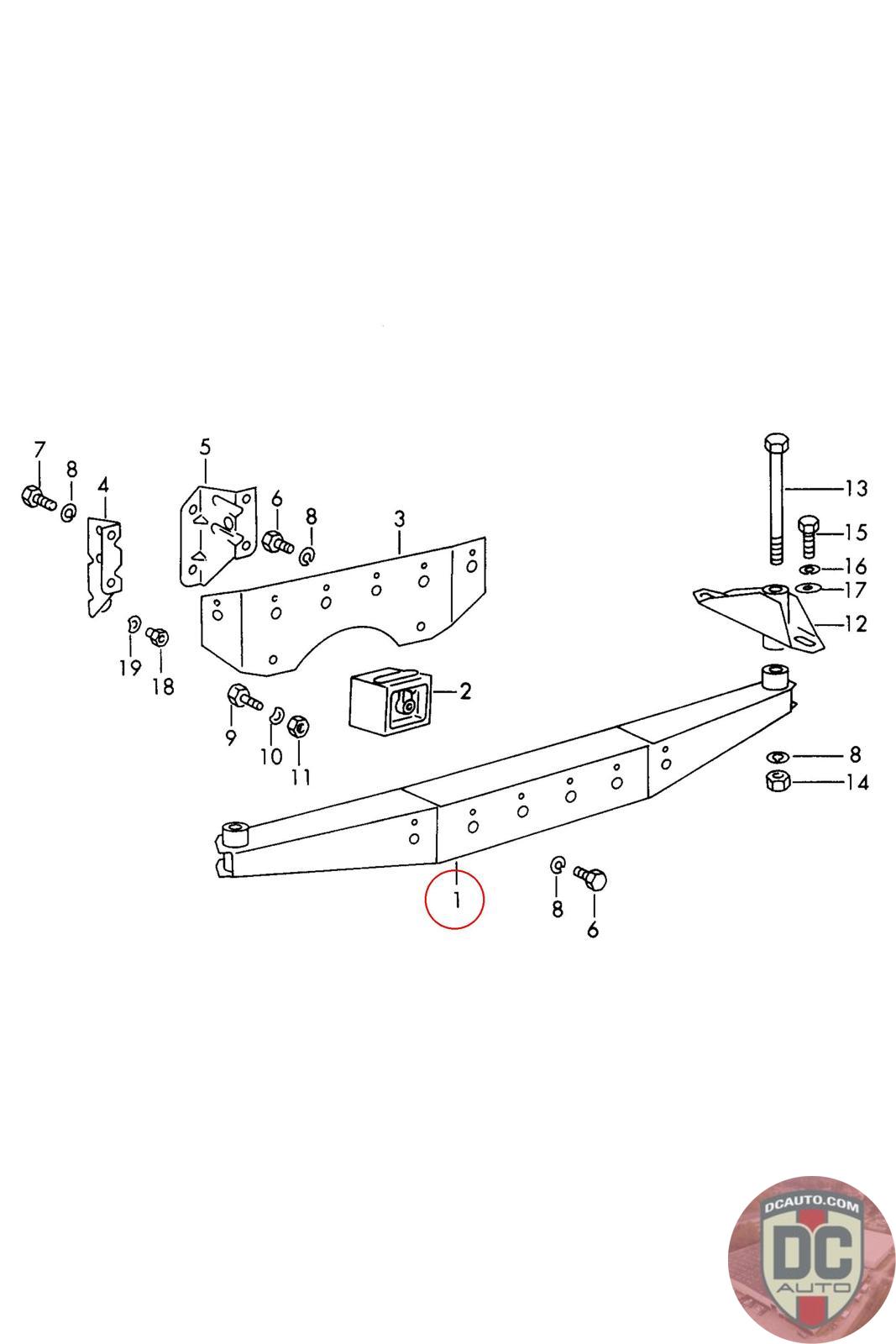 7
8
4
5
6
8
3
13
15
16
17
12
19
18
2
9
10
11
8
14
1
8
6
DCAUTO.COM
DC
AUTO