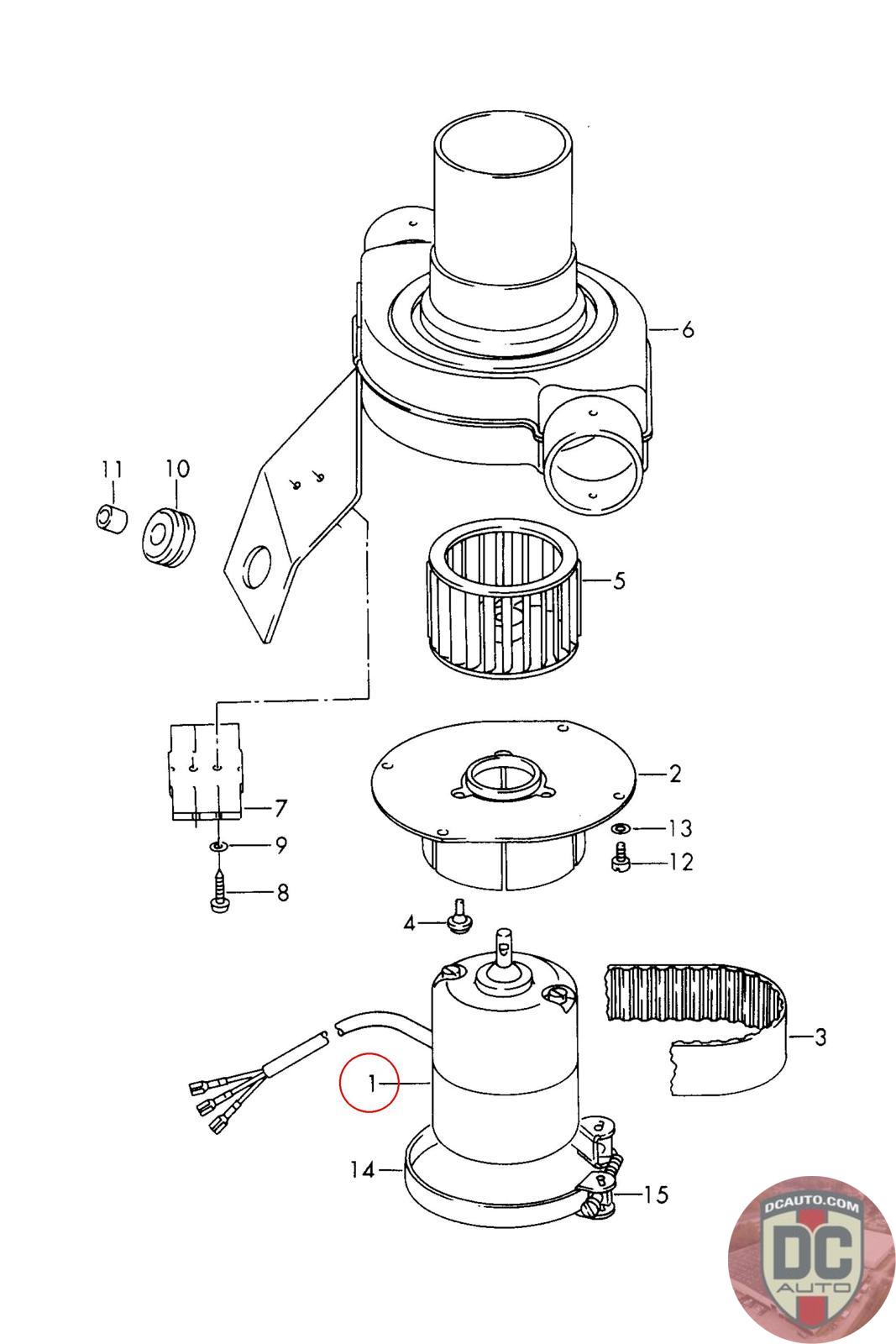 6

11

10

5

2

7

13

9

12

8

4

3

1

14

15

DCAUTO.COM
DC
AUTO