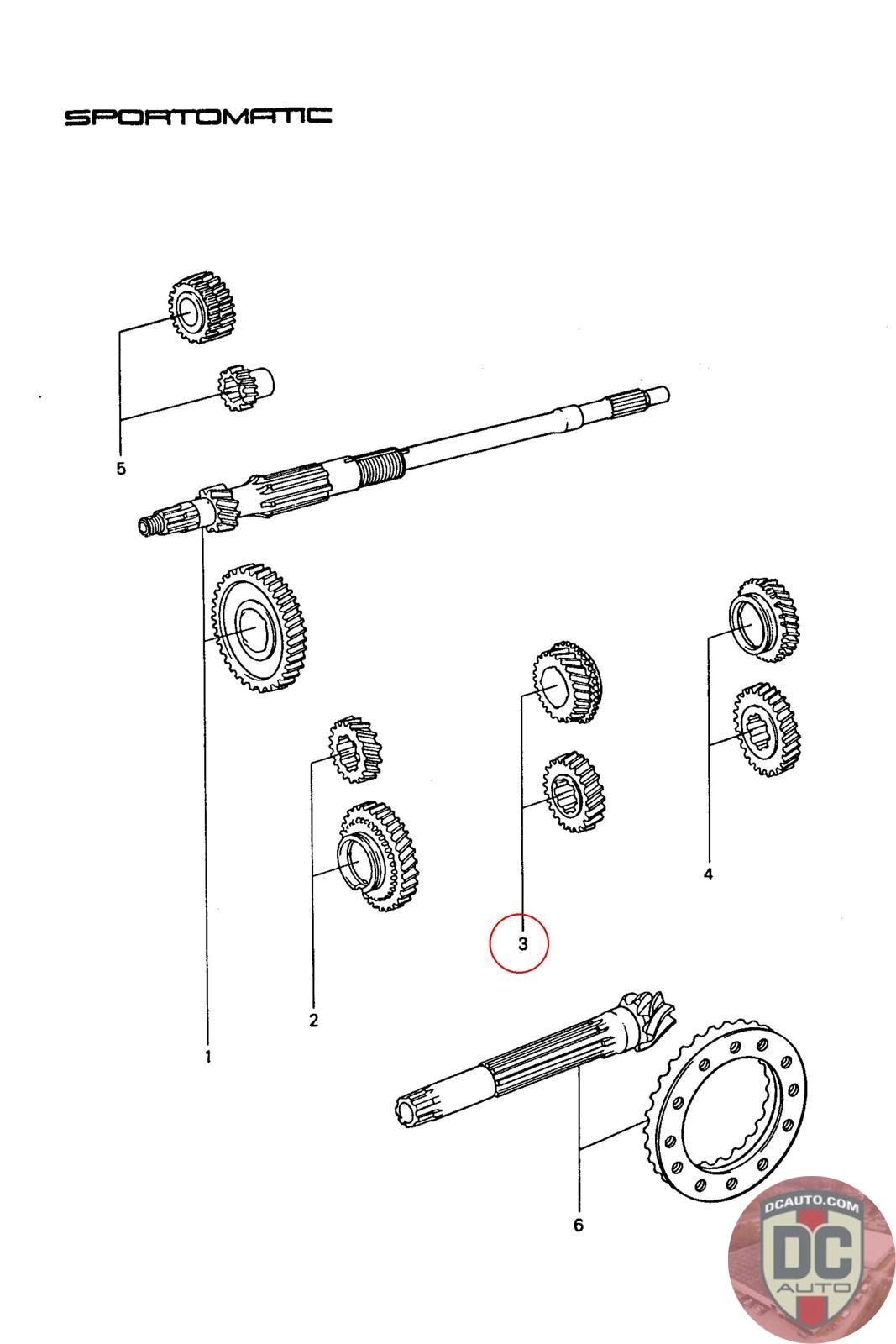 SPORTOMATIC

5

1

2

3

4

6

DCAUTO.COM
DC
AUTO