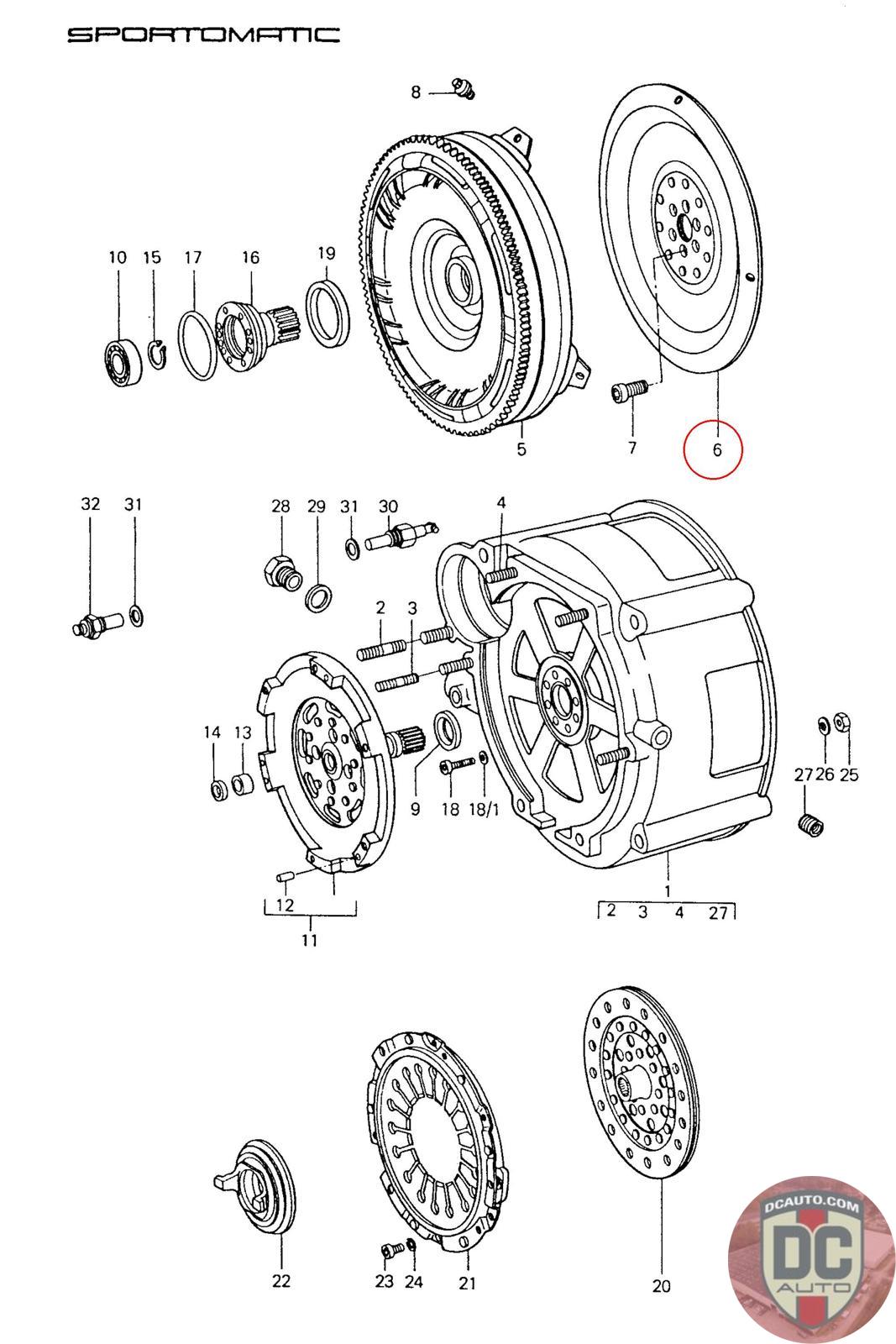 SPORTOMATIC

8
10 15 17 16 19
5 7 6

32 31 28 29 31 30 4
2 3
14 13
9 18 18/1
27 26 25
12
11
1
2 3 4 27

22 23 24 21 20

DCAUTO.COM
DC
AUTO