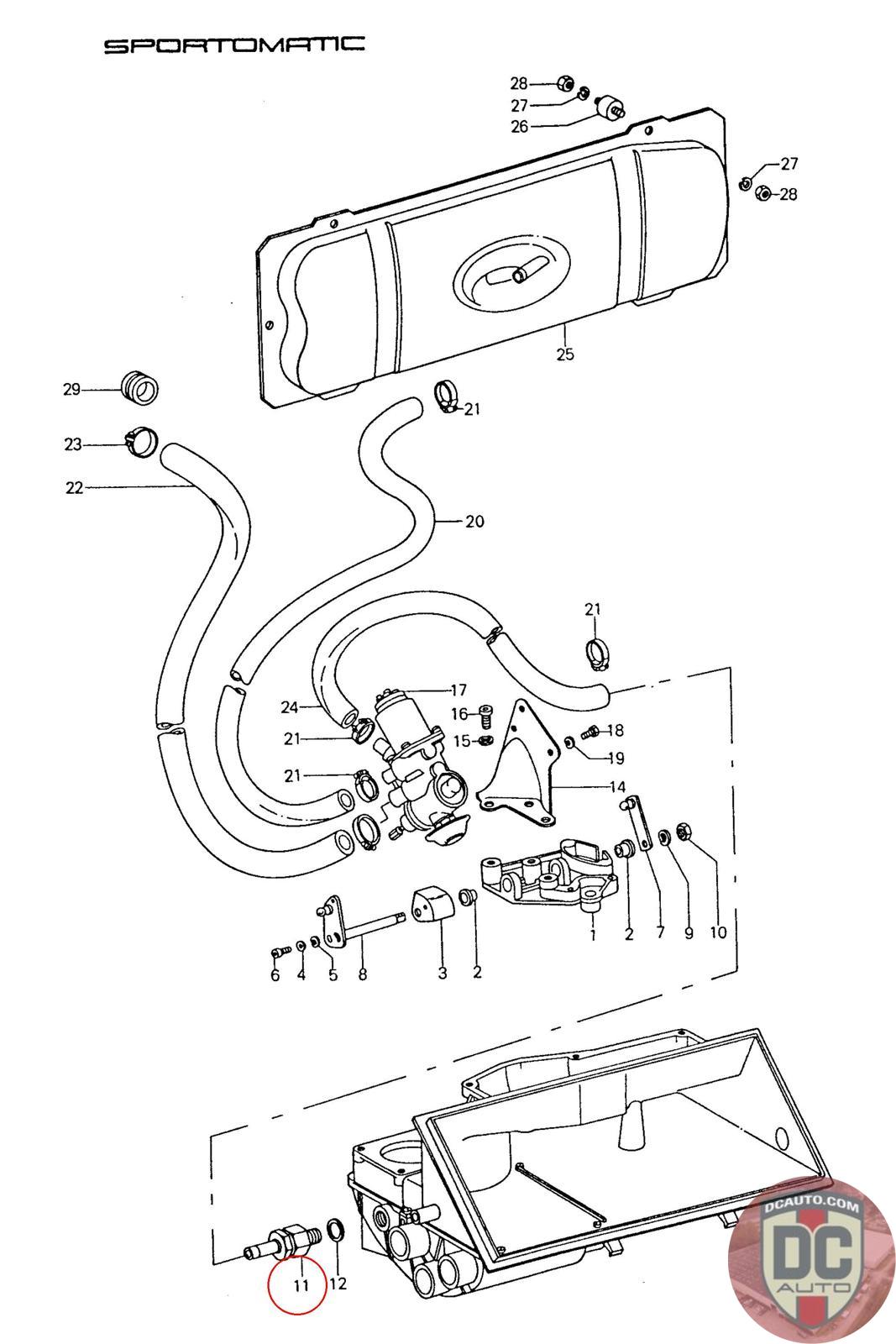 SPORTOMATIC

28
27
26
27
28
25
29
21
23
22
20
21
17
24
16
18
21
15
19
21
14
1
2
7
9
10
6
4
5
8
3
2
11
12

DCAUTO.COM
DC
AUTO