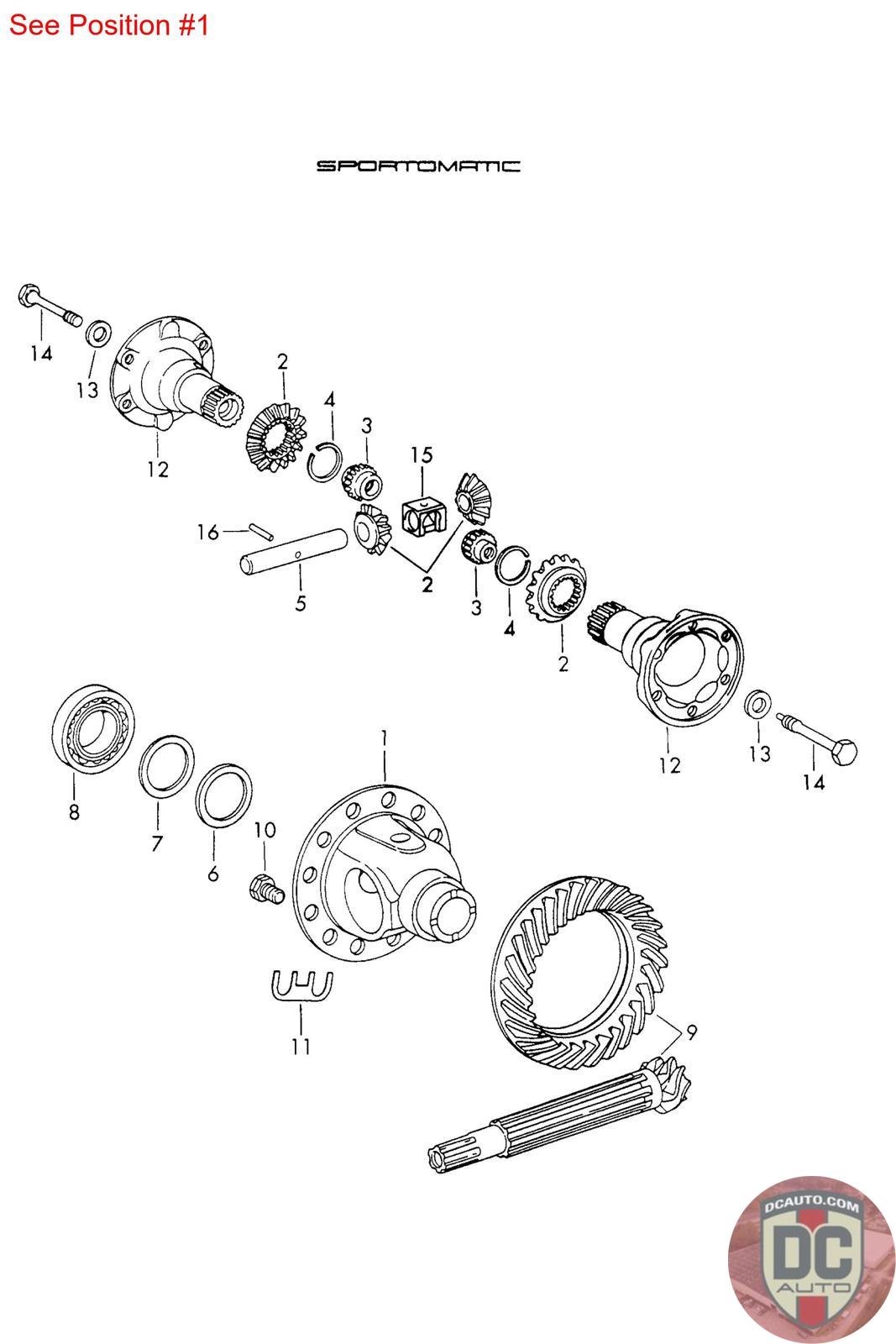 See Position #1

SPORTOMATIC

14
13
12
2
4
3
15
16
5
2
3
4
2
12
13
14
8
7
6
10
1
11
9

DCAUTO.COM
DC
AUTO