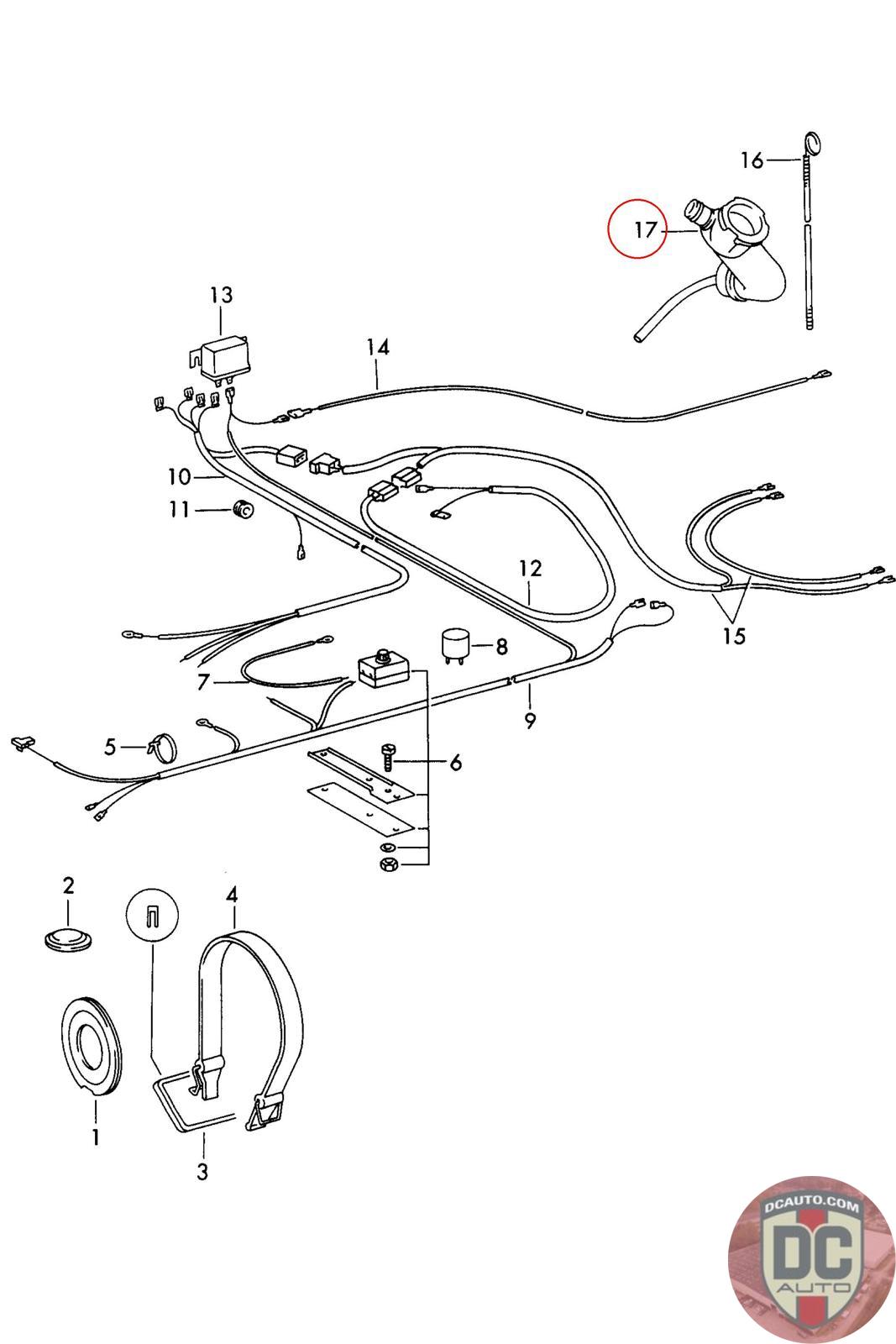 16
17
13
14
10
11
12
15
8
7
9
5
6
2
4
1
3
DCAUTO.COM
DC
AUTO