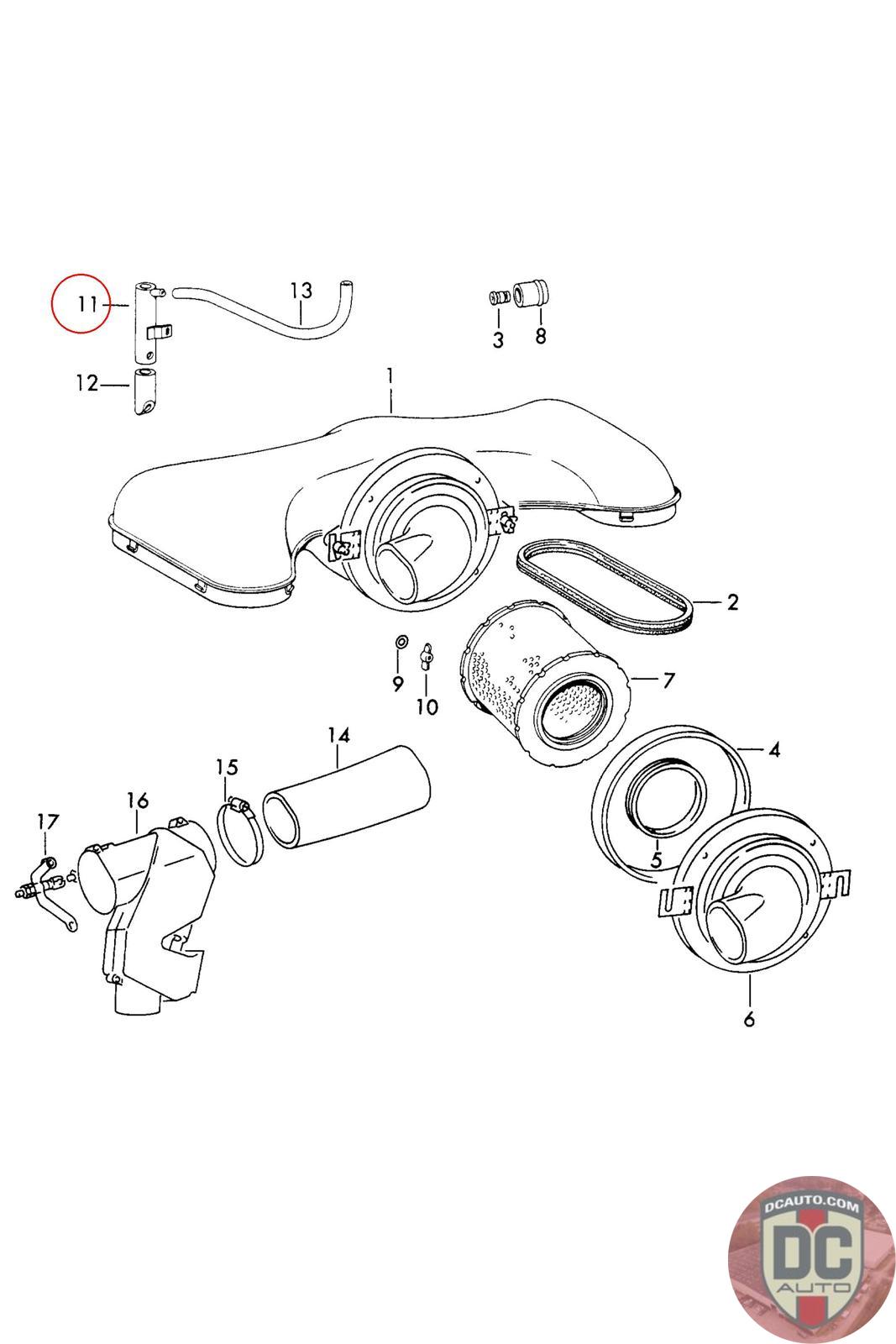 11
13
3
8
12
1
2
9
10
7
14
4
15
16
17
5
6
DCAUTO.COM
DC
AUTO