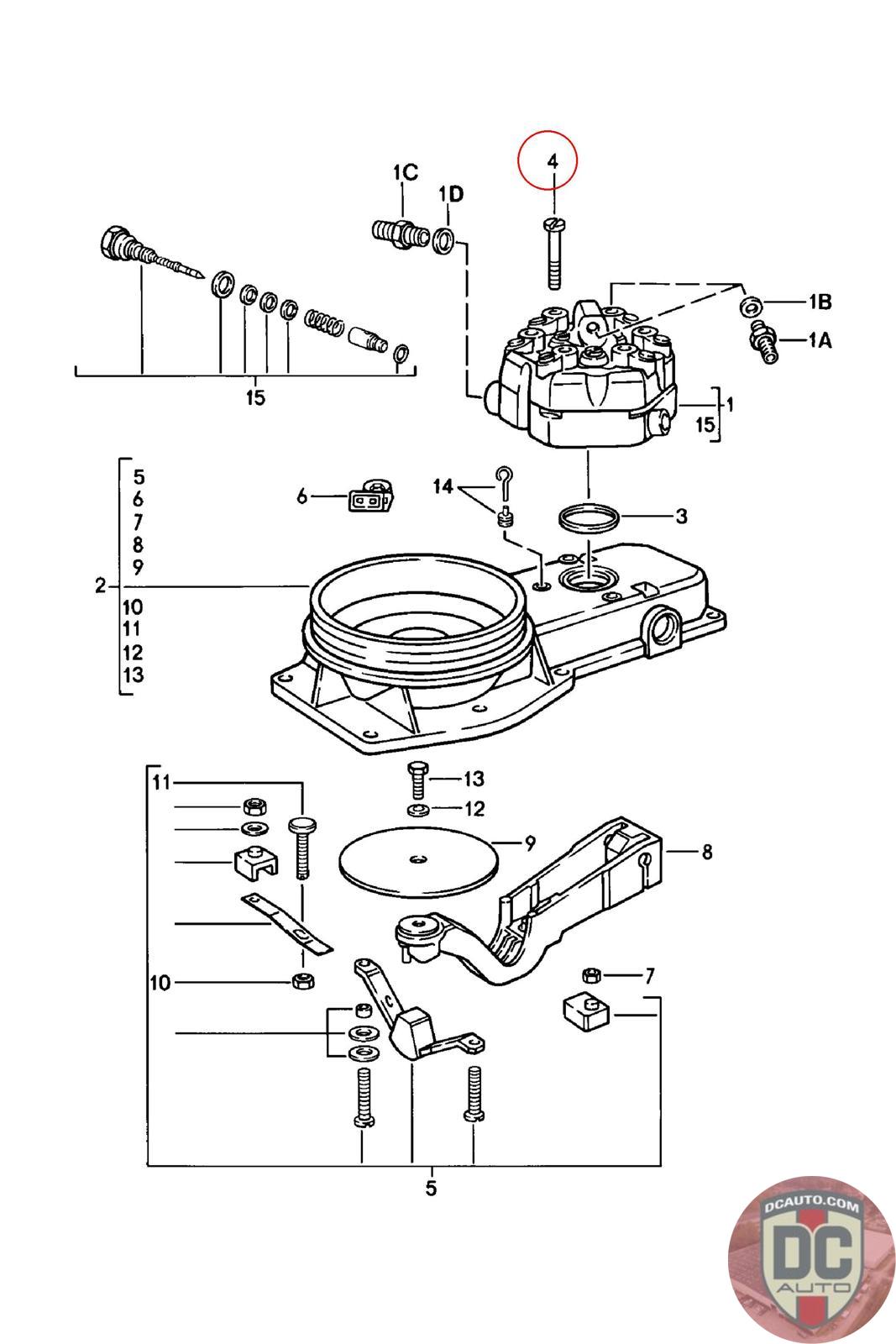 4
1C
1D
1B
1A
15
1
15
5
6
7
8
9
2
10
11
12
13
6
14
3
11
13
12
9
8
10
7
5
DCAUTO.COM
DC
AUTO