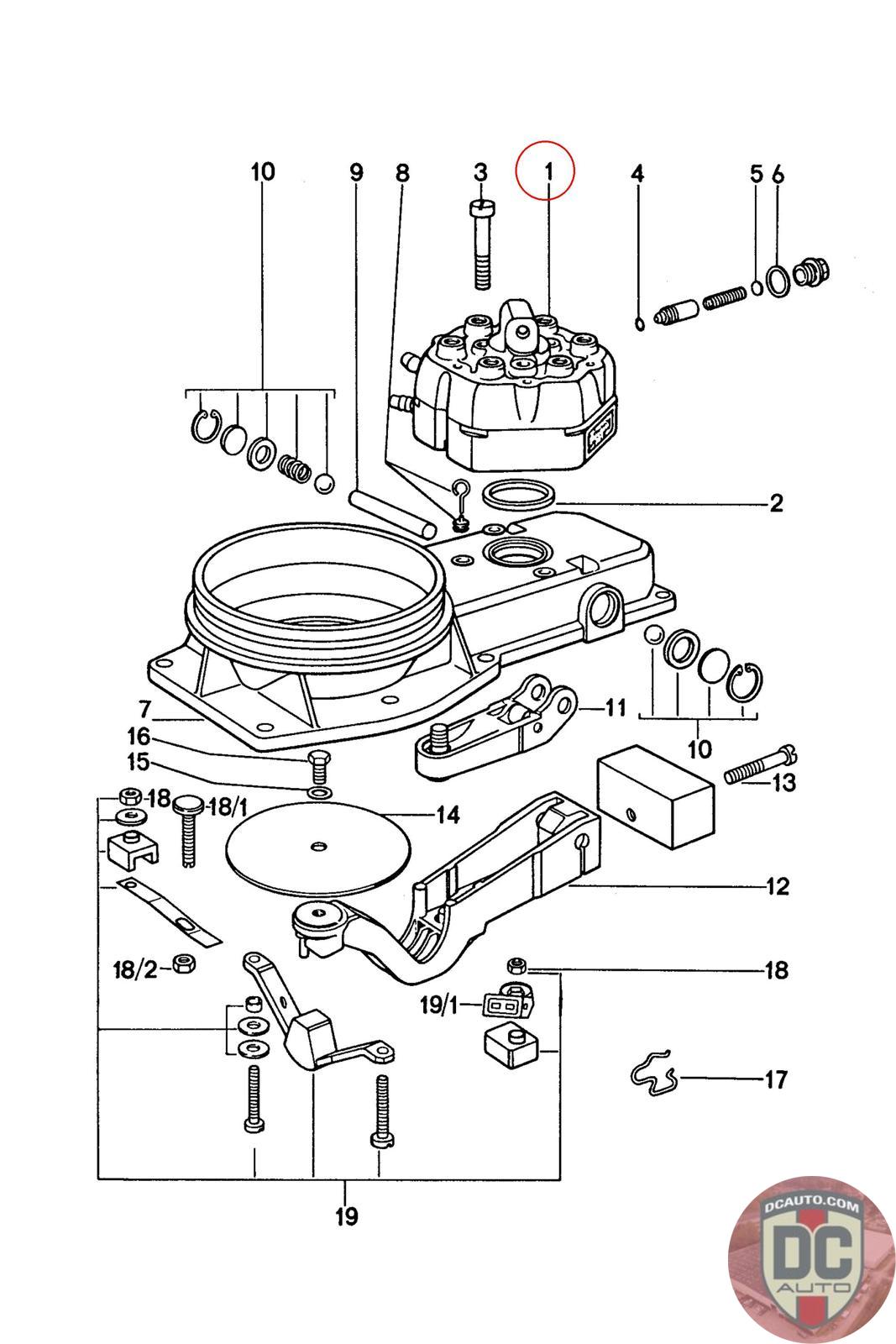 10 9 8 3 1 4 5 6

2

7

11

10

16

15

13

18 18/1

14

12

18/2

18

19/1

17

19

DCAUTO.COM
DC
AUTO