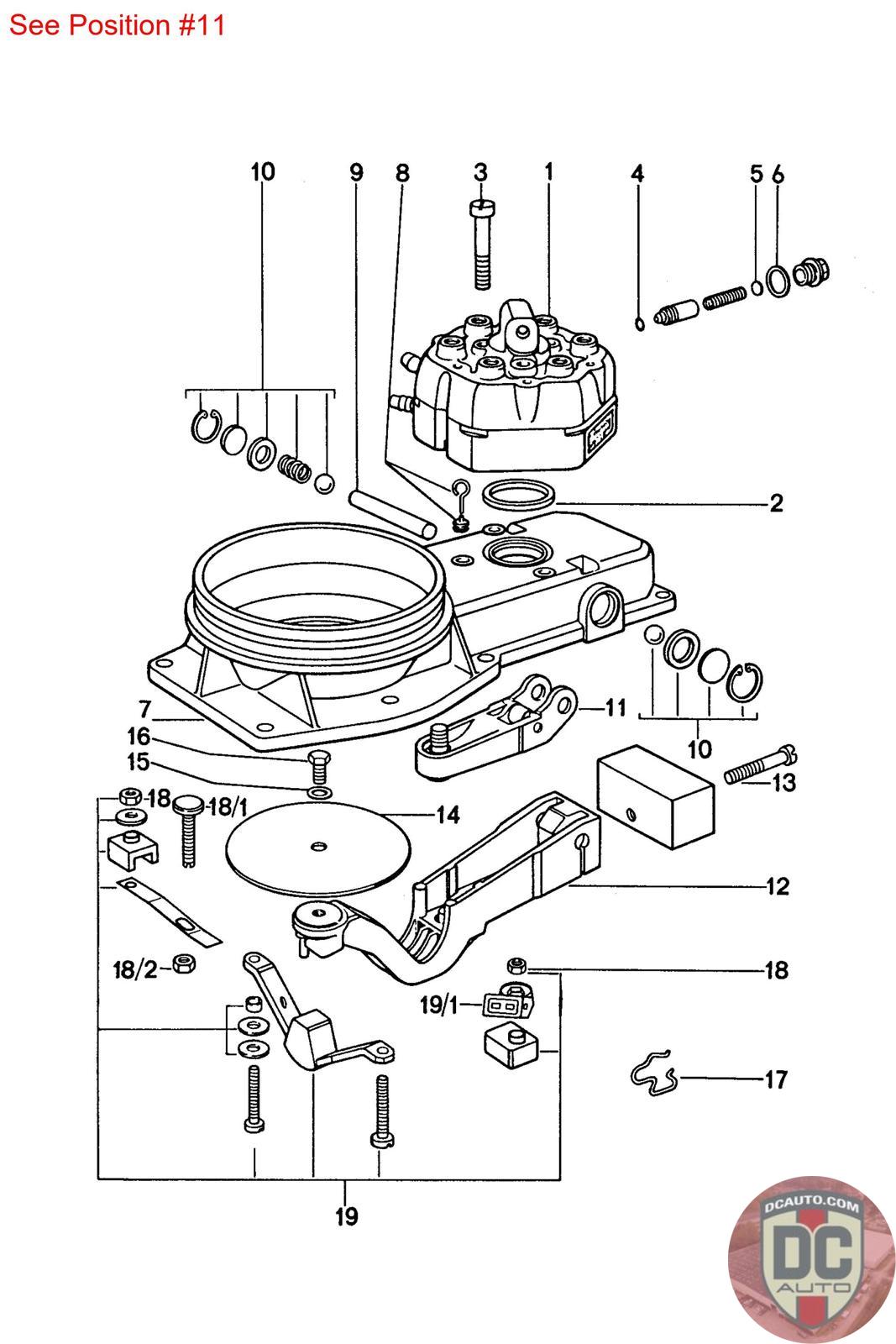 See Position #11

10
9
8
3
1
4
5
6
2
7
11
10
16
15
13
18
18/1
14
12
18/2
18
19/1
17
19

DCAUTO.COM
DC
AUTO