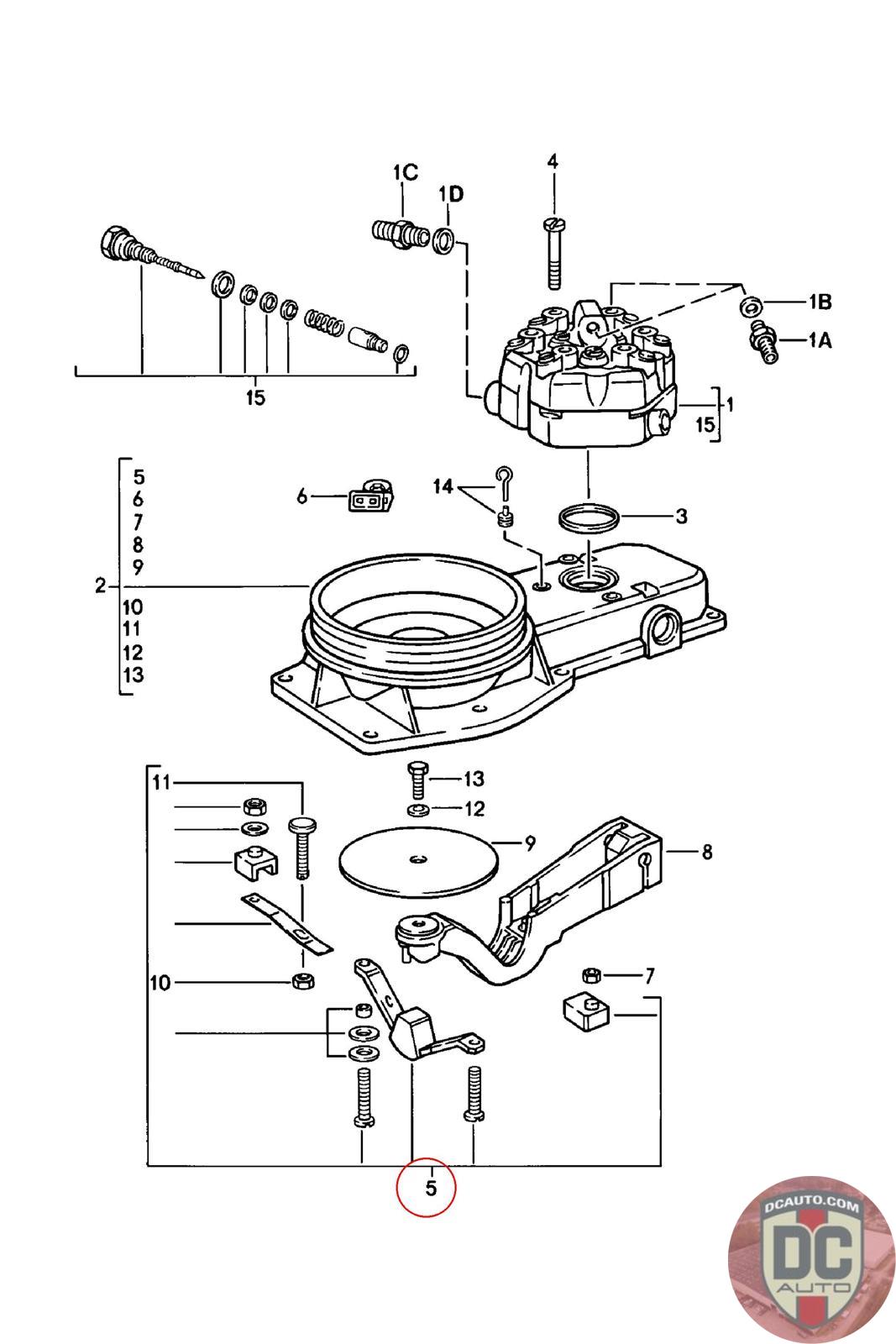 1C
1D
4
1B
1A
15
1
15
5
6
7
8
9
2
10
11
12
13
6
14
3
11
13
12
9
8
10
7
5
DCAUTO.COM
DC
AUTO