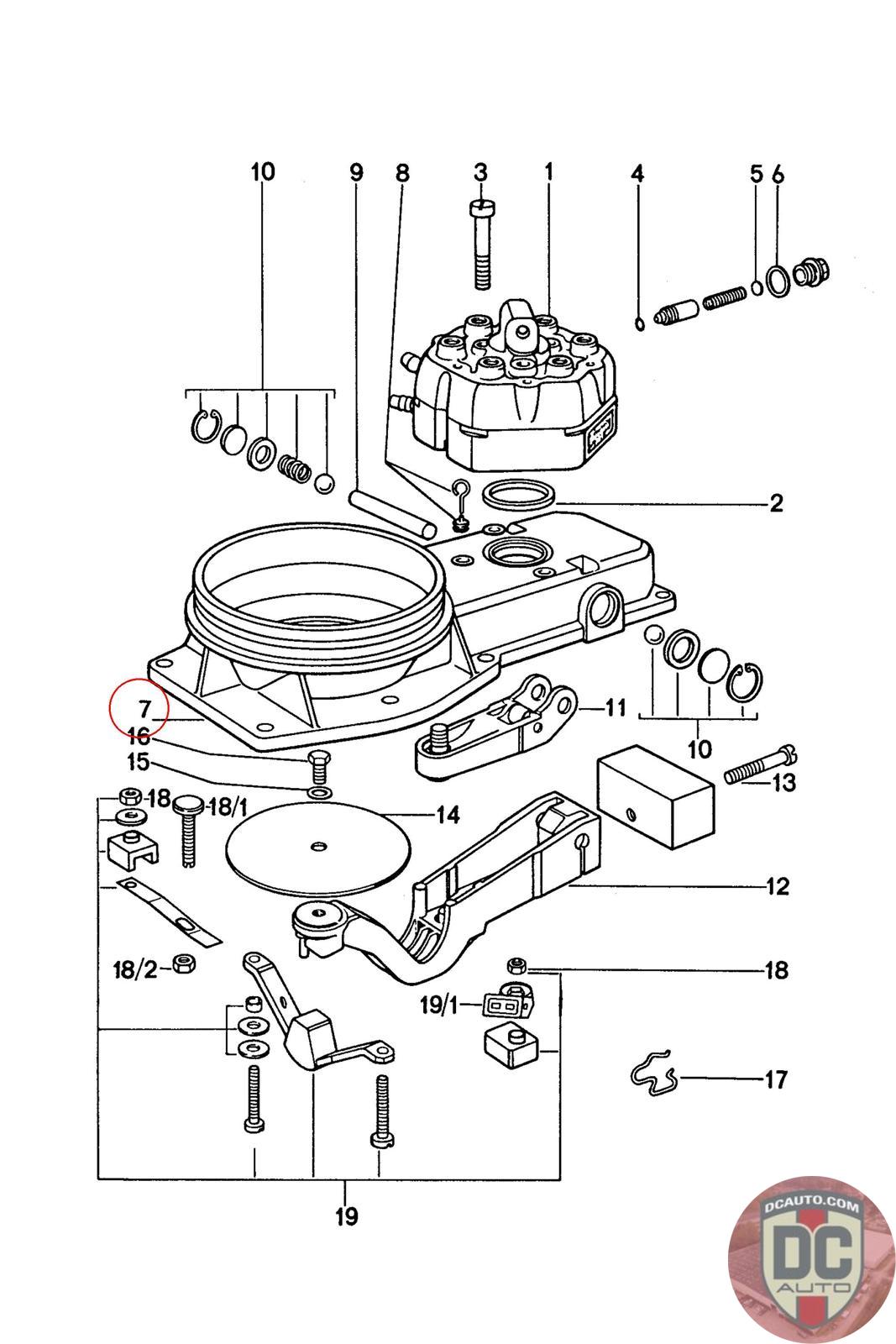 10
9
8
3
1
4
5
6
2
7
16
15
11
10
13
18
18/1
14
12
18/2
18
19/1
17
19
DCAUTO.COM
DC
AUTO