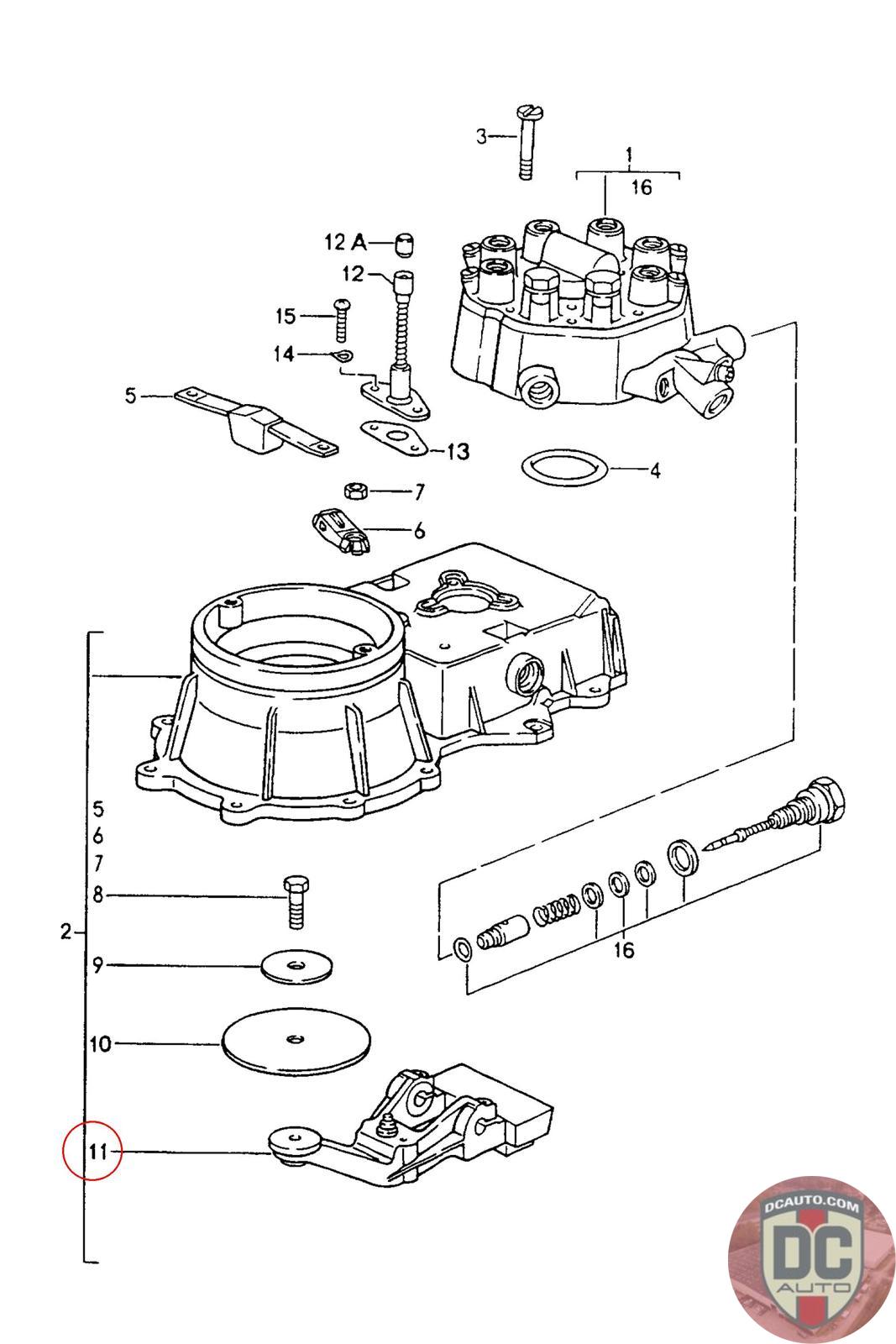 3
1
16
12 A
12
15
14
5
13
4
7
6
5
6
7
8
2
9
10
11
16
DCAUTO.COM
DC
AUTO